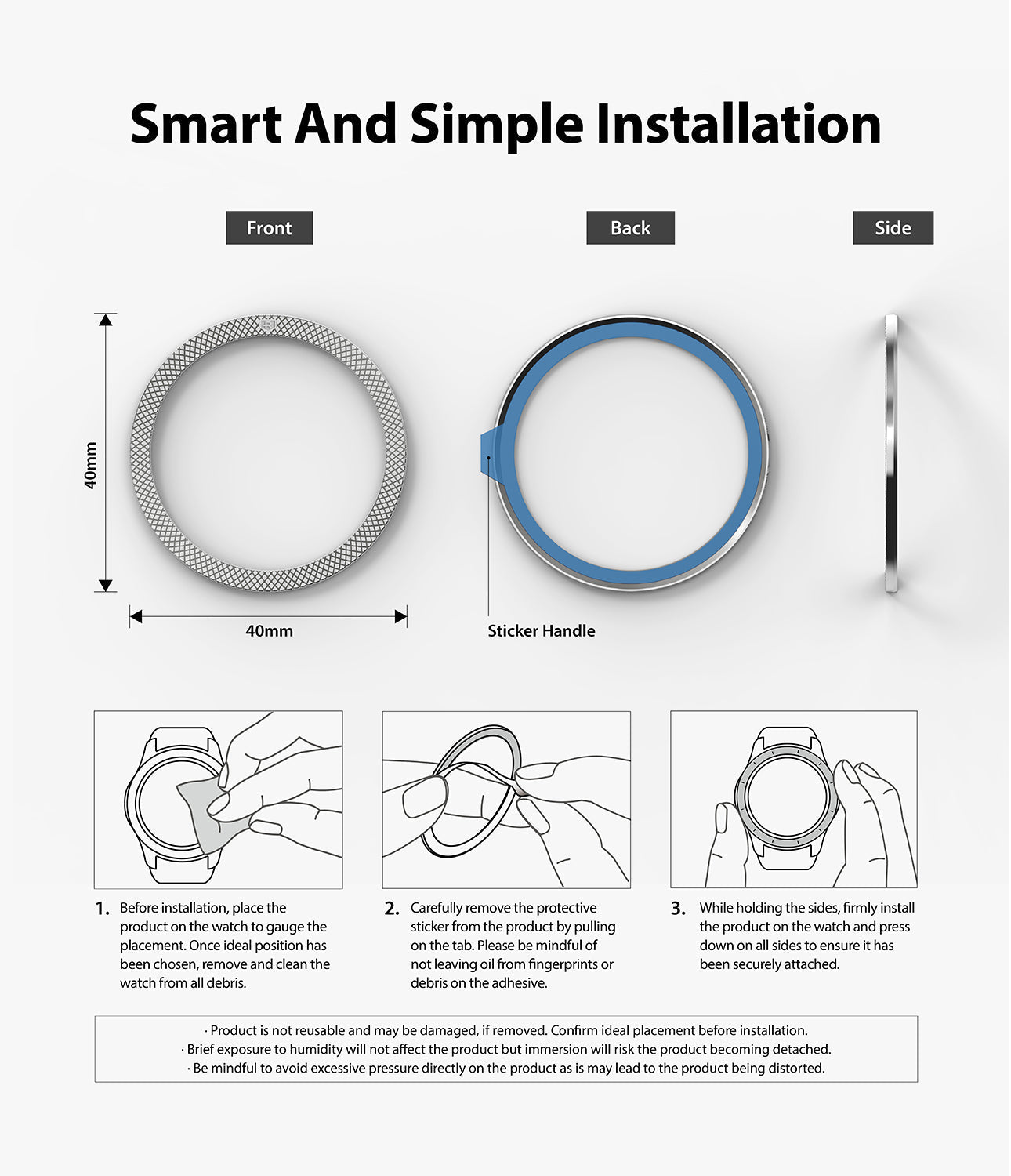 Smart And Simple Installation

Front

Back

Side

40mm

40mm

Sticker Handle

1. Before installation, place the product on the watch to gauge the placement. Once ideal position has been chosen, remove and clean the watch from all debris.

2. Carefully remove the protective sticker from the product by pulling on the tab. Please be mindful of not leaving oil from fingerprints or debris on the adhesive.

3. While holding the sides, firmly install the product on the watch and press down on all sides to ensure it has been securely attached.

· Product is not reusable and may be damaged, if removed. Confirm ideal placement before installation.
· Brief exposure to humidity will not affect the product but immersion will risk the product becoming detached.
· Be mindful to avoid excessive pressure directly on the product as is may lead to the product being distorted.