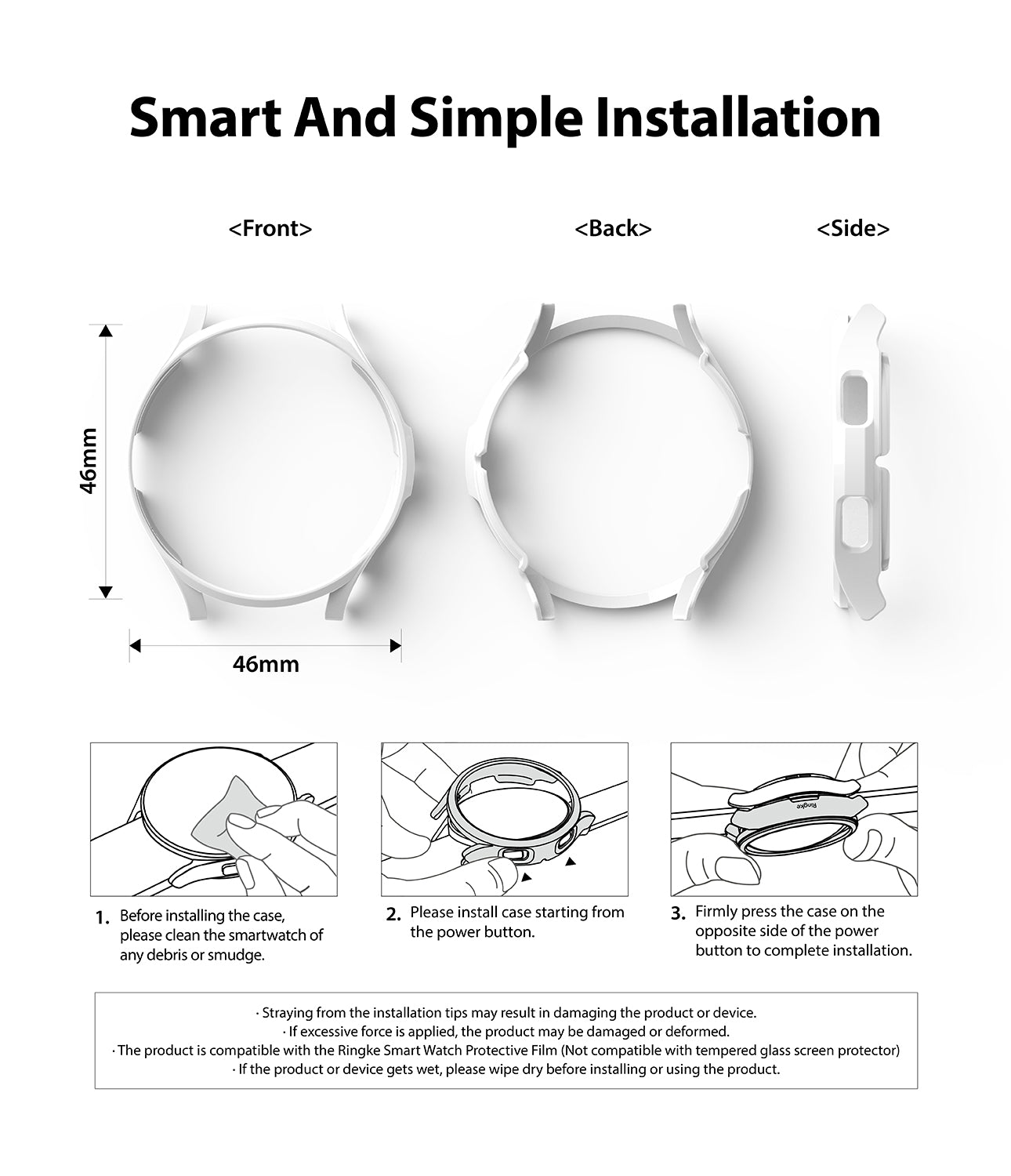 Smart And Simple Installation

<Front>

<Back>

<Side>

46mm

46mm

Ringke

1. Before installing the case, please clean the smartwatch of any debris or smudge.

2. Please install case starting from the power button.

3. Firmly press the case on the opposite side of the power button to complete installation.

· Straying from the installation tips may result in damaging the product or device.
· If excessive force is applied, the product may be damaged or deformed.
· The product is compatible with the Ringke Smart Watch Protective Film (Not compatible with tempered glass screen protector)
· If the product or device gets wet, please wipe dry before installing or using the product.