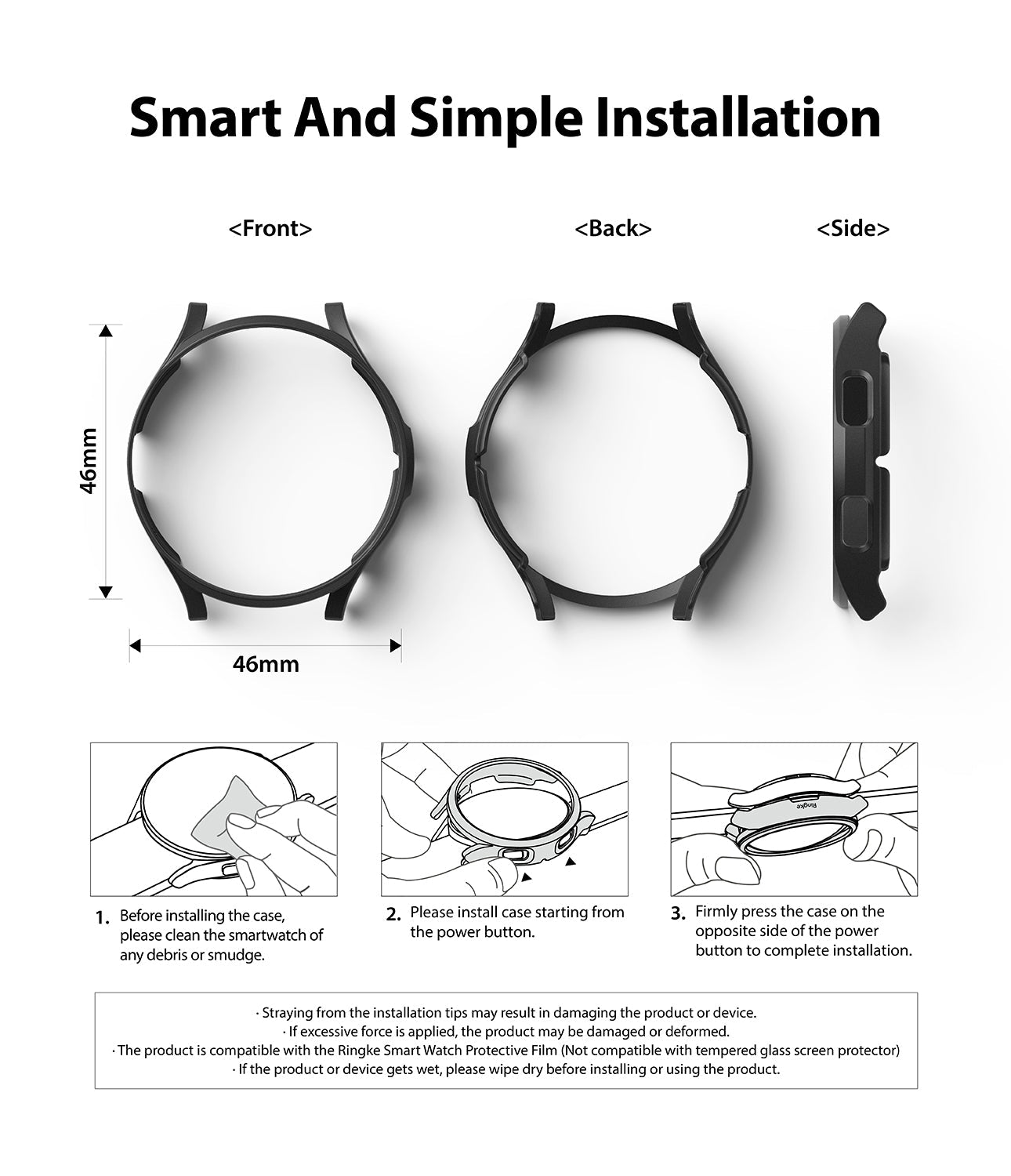 Smart And Simple Installation

<Front>

<Back>

<Side>

46mm

46mm

Ringke

1. Before installing the case, please clean the smartwatch of any debris or smudge.

2. Please install case starting from the power button.

3. Firmly press the case on the opposite side of the power button to complete installation.

· Straying from the installation tips may result in damaging the product or device.
· If excessive force is applied, the product may be damaged or deformed.
· The product is compatible with the Ringke Smart Watch Protective Film (Not compatible with tempered glass screen protector)
· If the product or device gets wet, please wipe dry before installing or using the product.