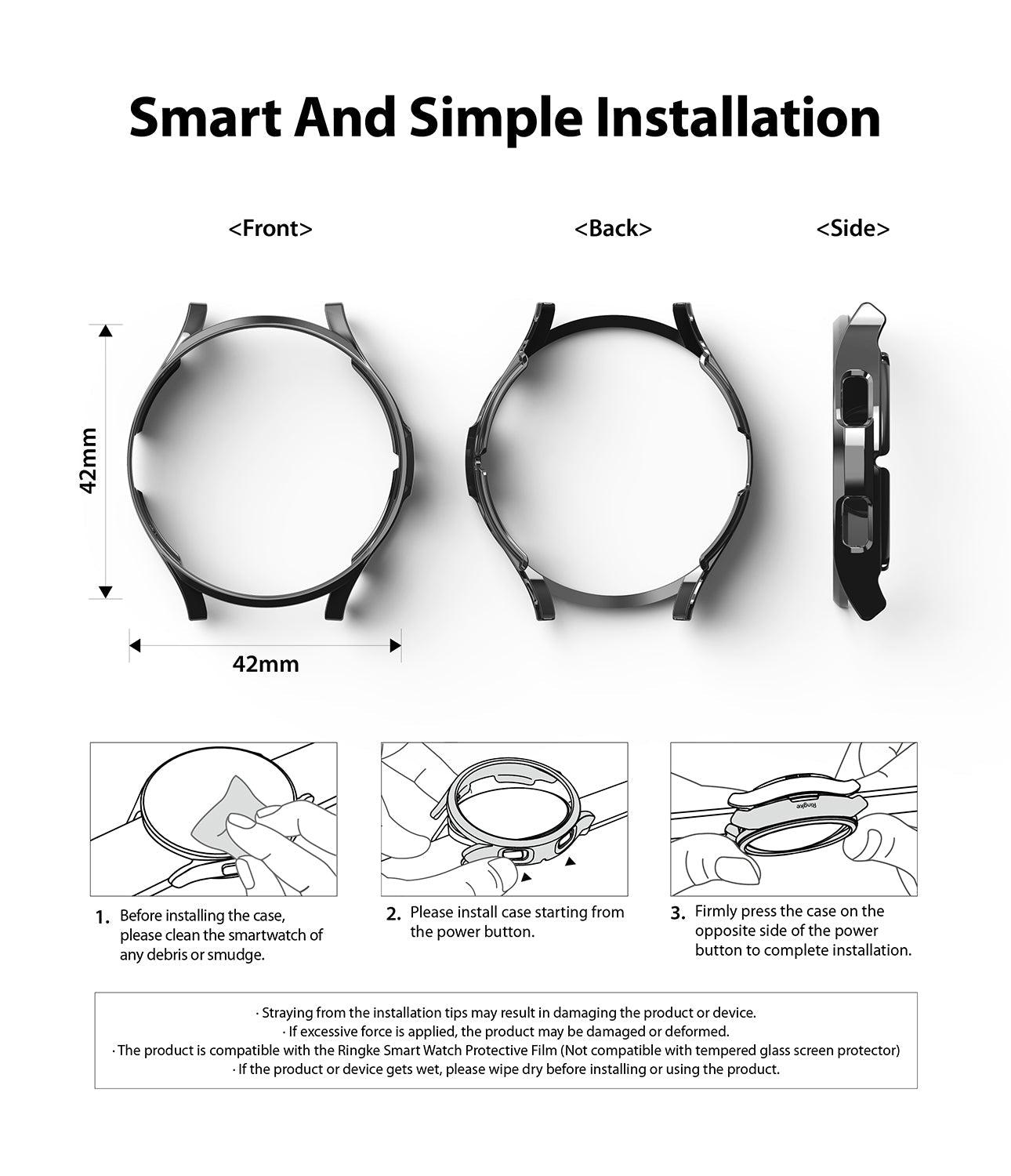 Smart And Simple Installation

<Front>

<Back>

<Side>

42mm

42mm

Ringke

1. Before installing the case, please clean the smartwatch of any debris or smudge.

2. Please install case starting from the power button.

3. Firmly press the case on the opposite side of the power button to complete installation.

· Straying from the installation tips may result in damaging the product or device.
· If excessive force is applied, the product may be damaged or deformed.
· The product is compatible with the Ringke Smart Watch Protective Film (Not compatible with tempered glass screen protector)
· If the product or device gets wet, please wipe dry before installing or using the product.