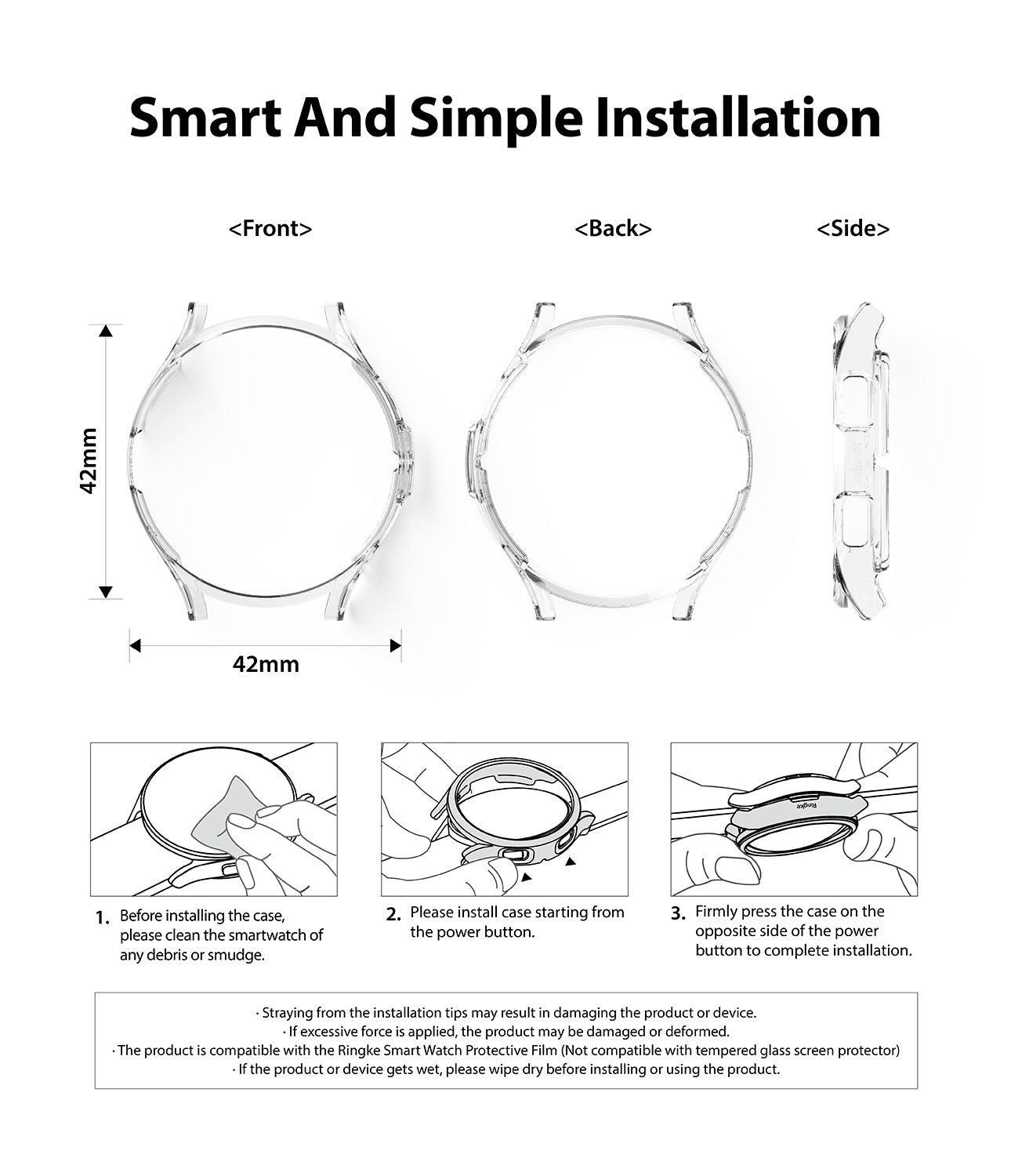 Smart And Simple Installation

<Front>

<Back>

<Side>

42mm

42mm

Ringke

1. Before installing the case, please clean the smartwatch of any debris or smudge.

2. Please install case starting from the power button.

3. Firmly press the case on the opposite side of the power button to complete installation.

· Straying from the installation tips may result in damaging the product or device.
· If excessive force is applied, the product may be damaged or deformed.
· The product is compatible with the Ringke Smart Watch Protective Film (Not compatible with tempered glass screen protector)
· If the product or device gets wet, please wipe dry before installing or using the product.