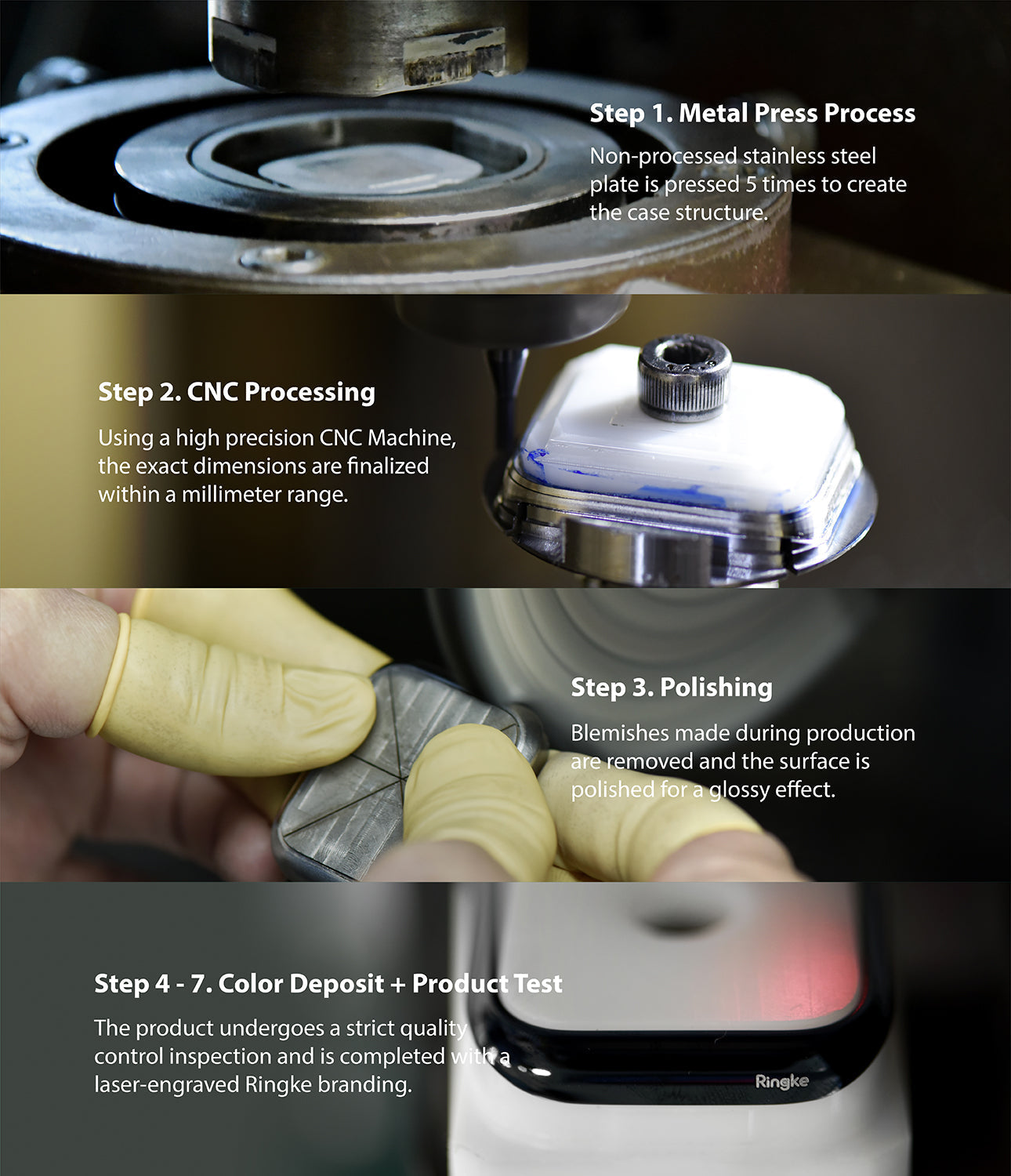 Step 1. Metal Press Process

Non-processed stainless steel plate is pressed 5 times to create the case structure.

Step 2. CNC Processing

Using a high precision CNC Machine, the exact dimensions are finalized within a millimeter range.

Step 3. Polishing

Blemishes made during production are removed and the surface is polished for a glossy effect.

Step 4 - 7. Color Deposit + Product Test

The product undergoes a strict quality control inspection and is completed with a laser-engraved Ringke branding.

Ringke