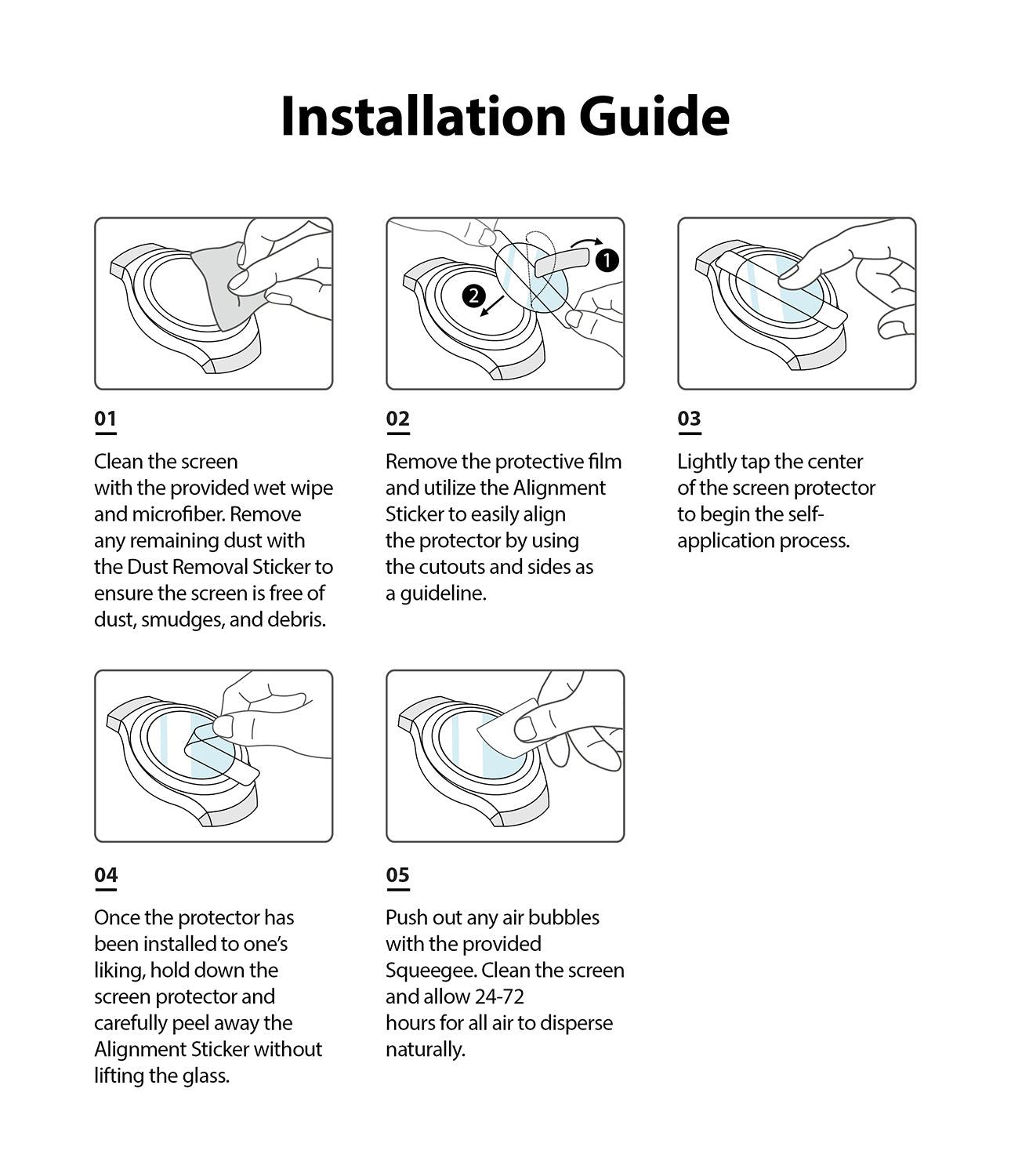 Installation Guide

1

2

01

Clean the screen with the provided wet wipe and microfiber. Remove any remaining dust with the Dust Removal Sticker to ensure the screen is free of dust, smudges, and debris.

02

Remove the protective film and utilize the Alignment Sticker to easily align the protector by using the cutouts and sides as a guideline.

03

Lightly tap the center of the screen protector to begin the self-application process.

04

Once the protector has been installed to one's liking, hold down the screen protector and carefully peel away the Alignment Sticker without lifting the glass.

05

Push out any air bubbles with the provided Squeegee. Clean the screen and allow 24-72 hours for all air to disperse naturally.