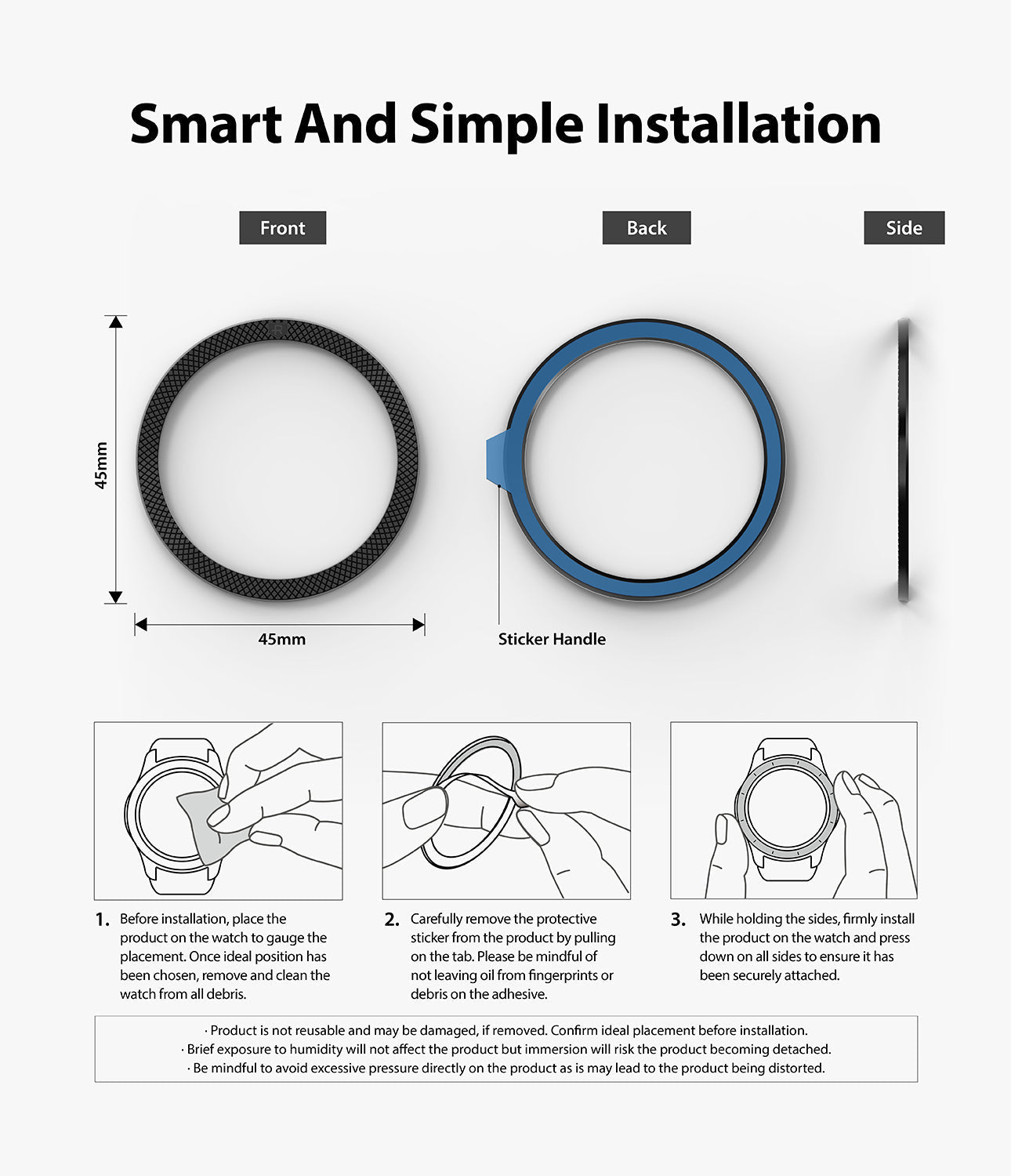 Smart And Simple Installation

Front

Back

Side

45mm

45mm

Sticker Handle

1. Before installation, place the product on the watch to gauge the placement. Once ideal position has been chosen, remove and clean the watch from all debris.

2. Carefully remove the protective sticker from the product by pulling on the tab. Please be mindful of not leaving oil from fingerprints or debris on the adhesive.

3. While holding the sides, firmly install the product on the watch and press down on all sides to ensure it has been securely attached.

· Product is not reusable and may be damaged, if removed. Confirm ideal placement before installation.
· Brief exposure to humidity will not affect the product but immersion will risk the product becoming detached.
· Be mindful to avoid excessive pressure directly on the product as is may lead to the product being distorted.