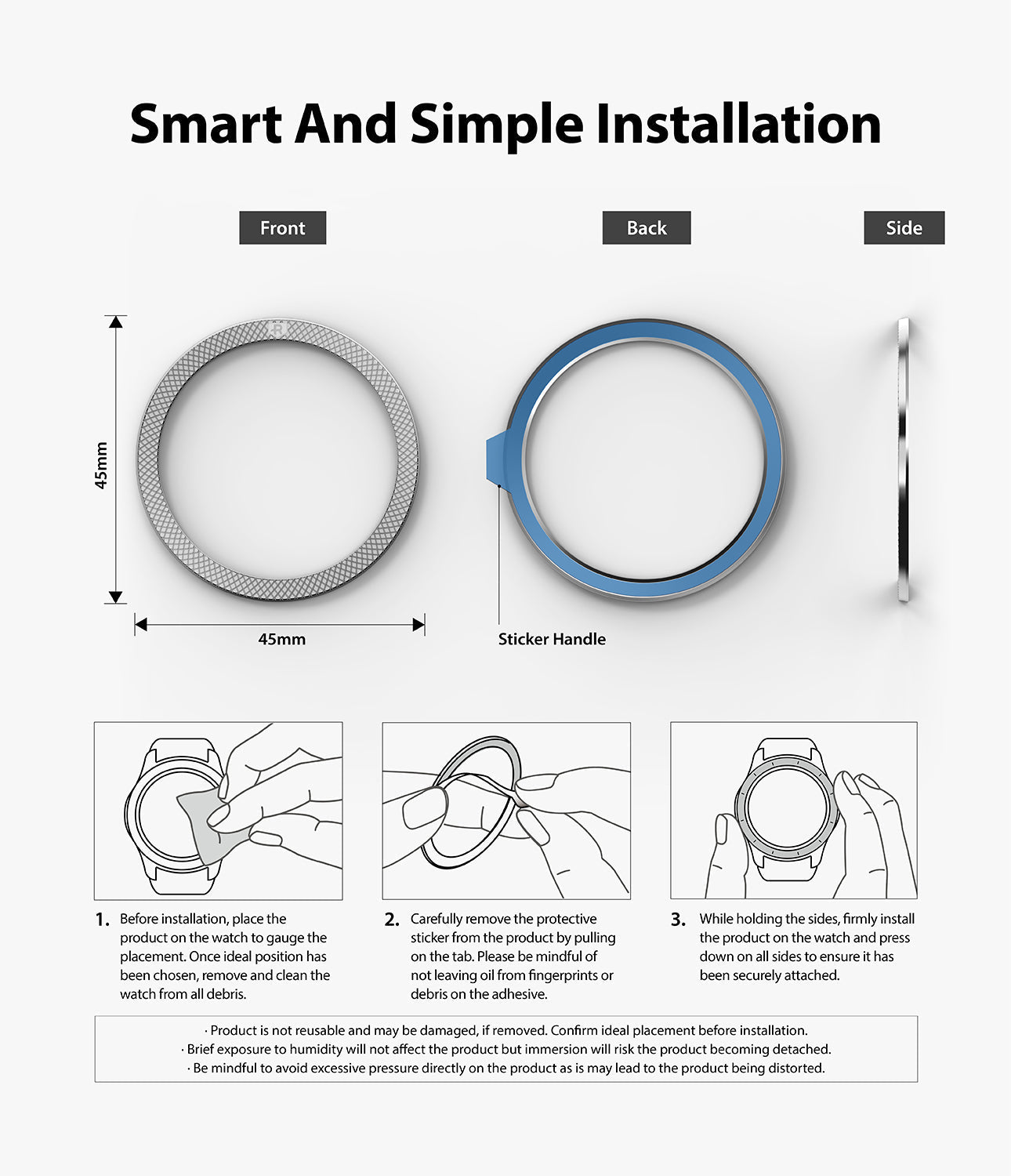 Smart And Simple Installation

Front

Back

Side

45mm

45mm

Sticker Handle

1. Before installation, place the product on the watch to gauge the placement. Once ideal position has been chosen, remove and clean the watch from all debris.

2. Carefully remove the protective sticker from the product by pulling on the tab. Please be mindful of not leaving oil from fingerprints or debris on the adhesive.

3. While holding the sides, firmly install the product on the watch and press down on all sides to ensure it has been securely attached.

· Product is not reusable and may be damaged, if removed. Confirm ideal placement before installation.
· Brief exposure to humidity will not affect the product but immersion will risk the product becoming detached.
· Be mindful to avoid excessive pressure directly on the product as is may lead to the product being distorted.