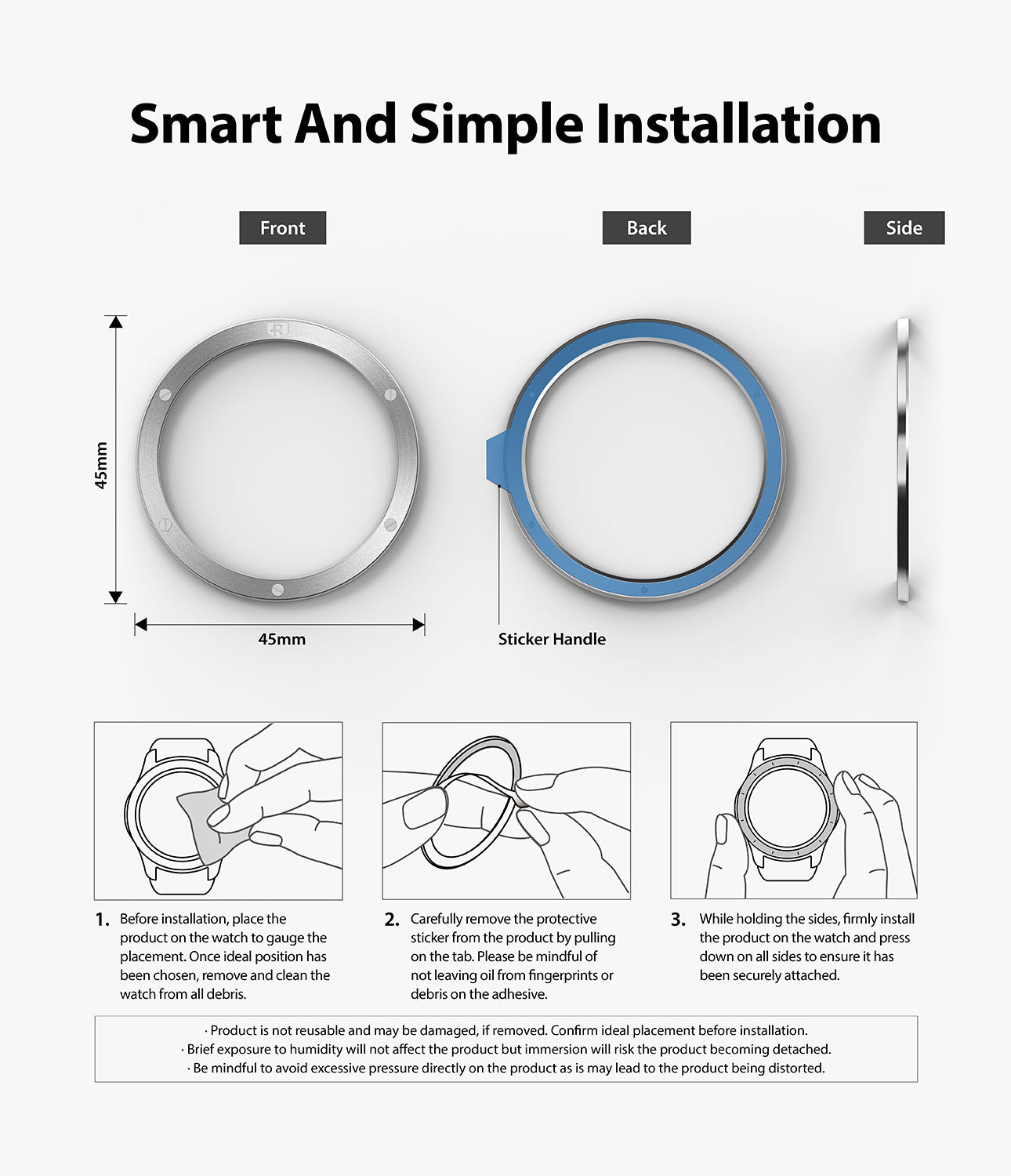 Smart And Simple Installation

Front

Back

Side

45mm

45mm

Sticker Handle

1. Before installation, place the product on the watch to gauge the placement. Once ideal position has been chosen, remove and clean the watch from all debris.

2. Carefully remove the protective sticker from the product by pulling on the tab. Please be mindful of not leaving oil from fingerprints or debris on the adhesive.

3. While holding the sides, firmly install the product on the watch and press down on all sides to ensure it has been securely attached.

· Product is not reusable and may be damaged, if removed. Confirm ideal placement before installation.
· Brief exposure to humidity will not affect the product but immersion will risk the product becoming detached.
· Be mindful to avoid excessive pressure directly on the product as is may lead to the product being distorted.