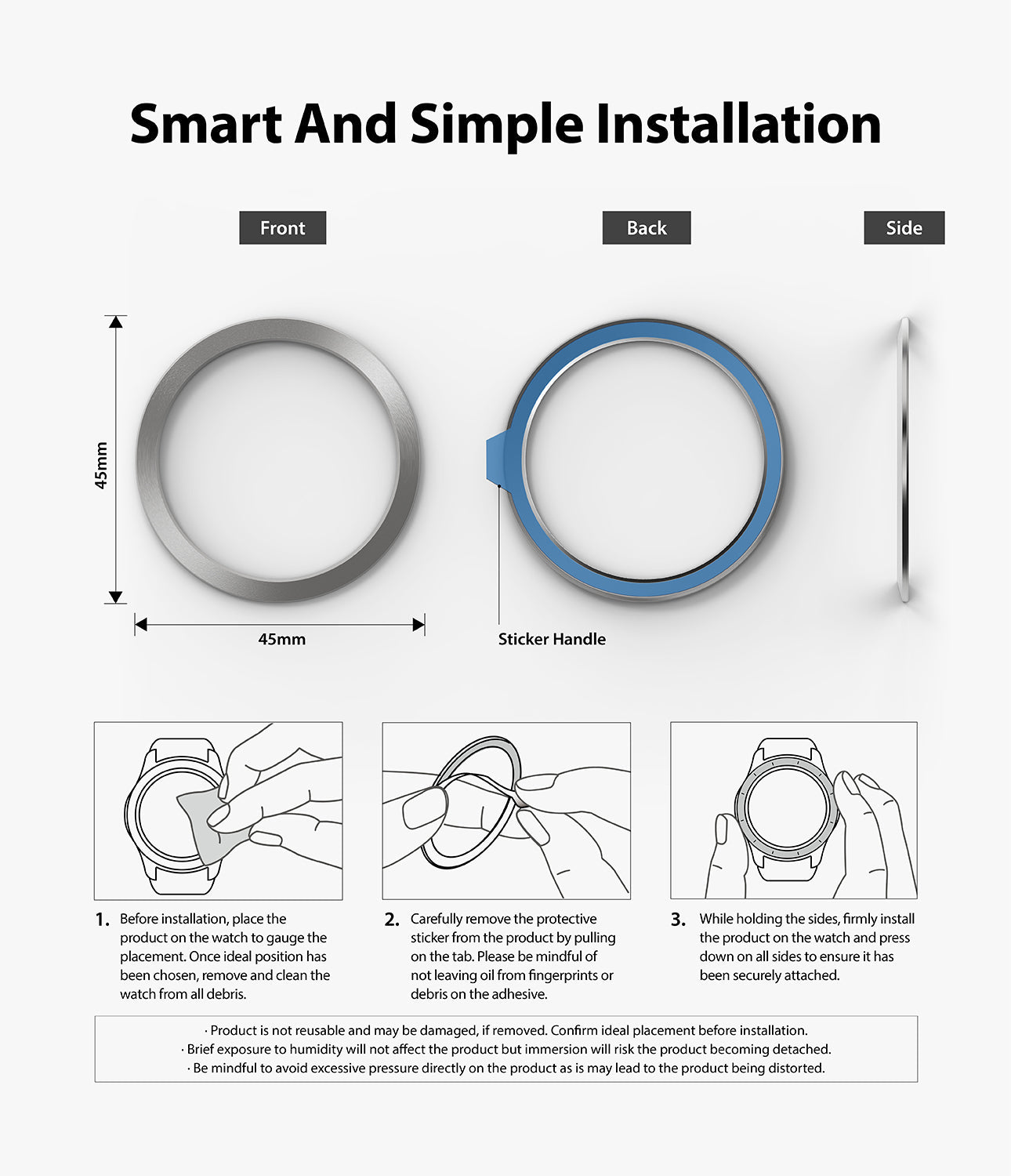 Smart And Simple Installation

Front

Back

Side

45mm

45mm

Sticker Handle

1. Before installation, place the product on the watch to gauge the placement. Once ideal position has been chosen, remove and clean the watch from all debris.

2. Carefully remove the protective sticker from the product by pulling on the tab. Please be mindful of not leaving oil from fingerprints or debris on the adhesive.

3. While holding the sides, firmly install the product on the watch and press down on all sides to ensure it has been securely attached.

· Product is not reusable and may be damaged, if removed. Confirm ideal placement before installation.
· Brief exposure to humidity will not affect the product but immersion will risk the product becoming detached.
· Be mindful to avoid excessive pressure directly on the product as is may lead to the product being distorted.