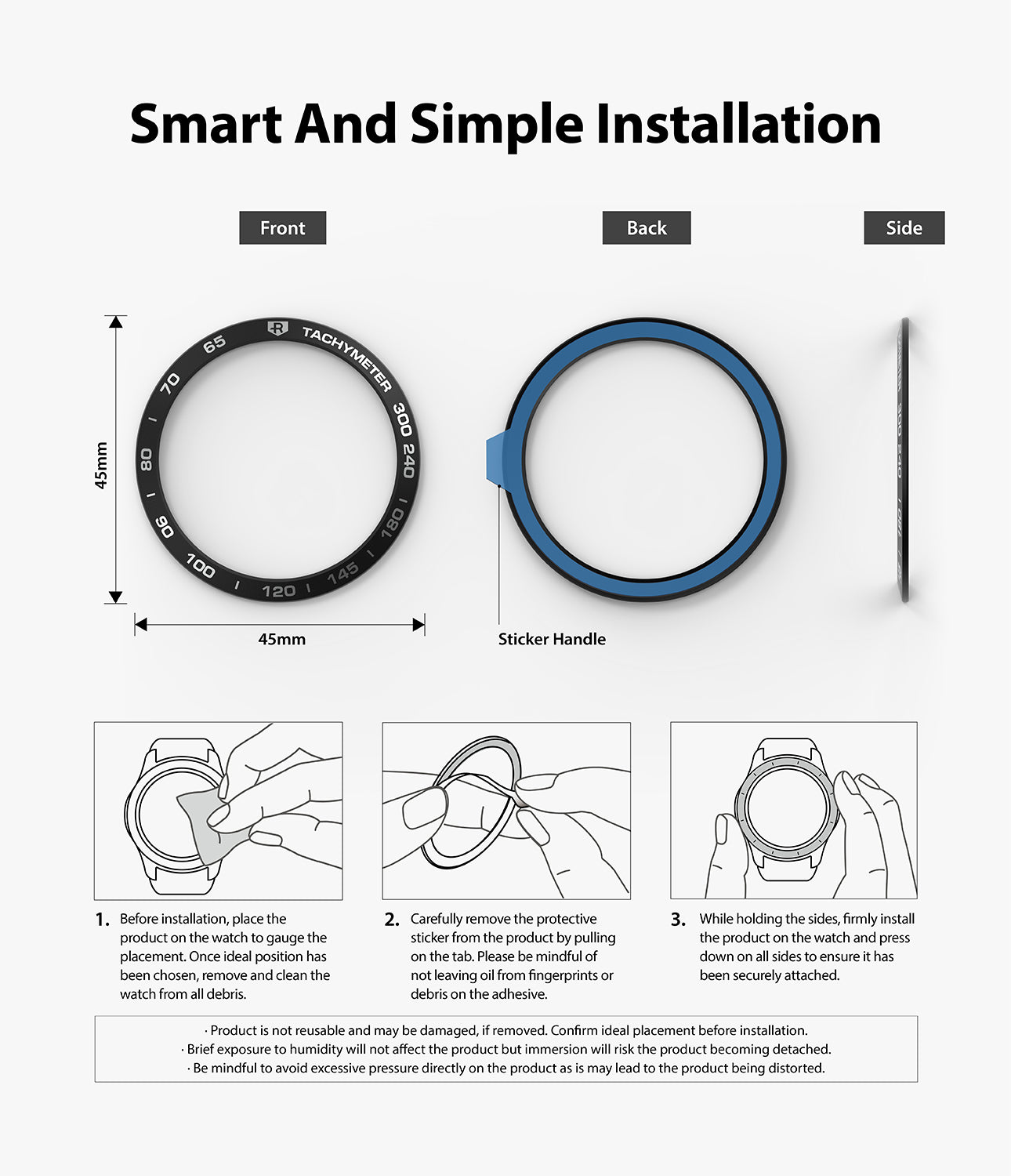 Smart And Simple Installation

Front

Back

Side

45mm

TACHYMETER 300 240 180 145 120 100 90 80 70 65

45mm

Sticker Handle

1. Before installation, place the product on the watch to gauge the placement. Once ideal position has been chosen, remove and clean the watch from all debris.

2. Carefully remove the protective sticker from the product by pulling on the tab. Please be mindful of not leaving oil from fingerprints or debris on the adhesive.

3. While holding the sides, firmly install the product on the watch and press down on all sides to ensure it has been securely attached.

· Product is not reusable and may be damaged, if removed. Confirm ideal placement before installation.
· Brief exposure to humidity will not affect the product but immersion will risk the product becoming detached.
· Be mindful to avoid excessive pressure directly on the product as is may lead to the product being distorted.