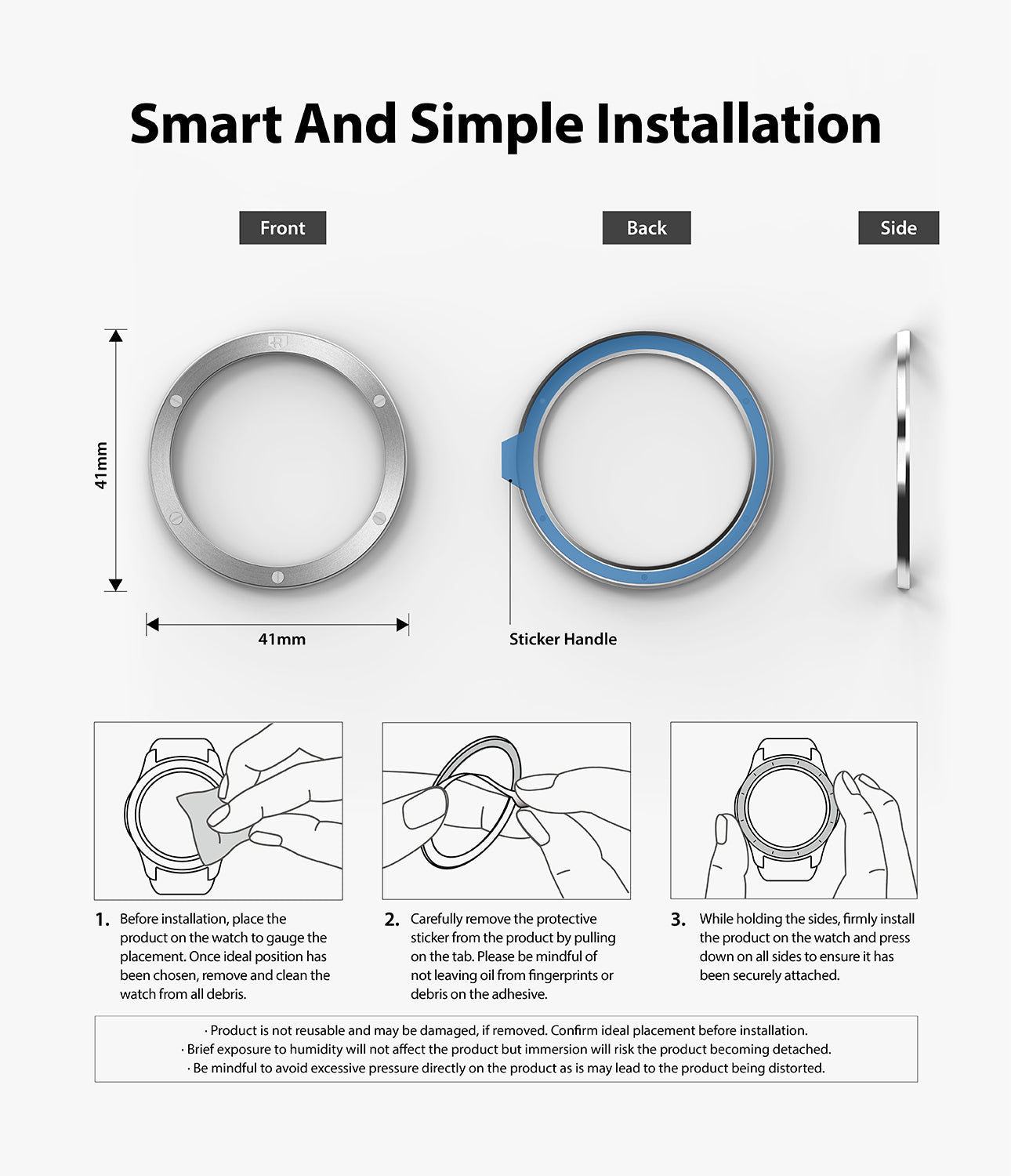 Smart And Simple Installation

Front

Back

Side

41mm

41mm

Sticker Handle

1. Before installation, place the product on the watch to gauge the placement. Once ideal position has been chosen, remove and clean the watch from all debris.

2. Carefully remove the protective sticker from the product by pulling on the tab. Please be mindful of not leaving oil from fingerprints or debris on the adhesive.

3. While holding the sides, firmly install the product on the watch and press down on all sides to ensure it has been securely attached.

· Product is not reusable and may be damaged, if removed. Confirm ideal placement before installation.
· Brief exposure to humidity will not affect the product but immersion will risk the product becoming detached.
· Be mindful to avoid excessive pressure directly on the product as is may lead to the product being distorted.