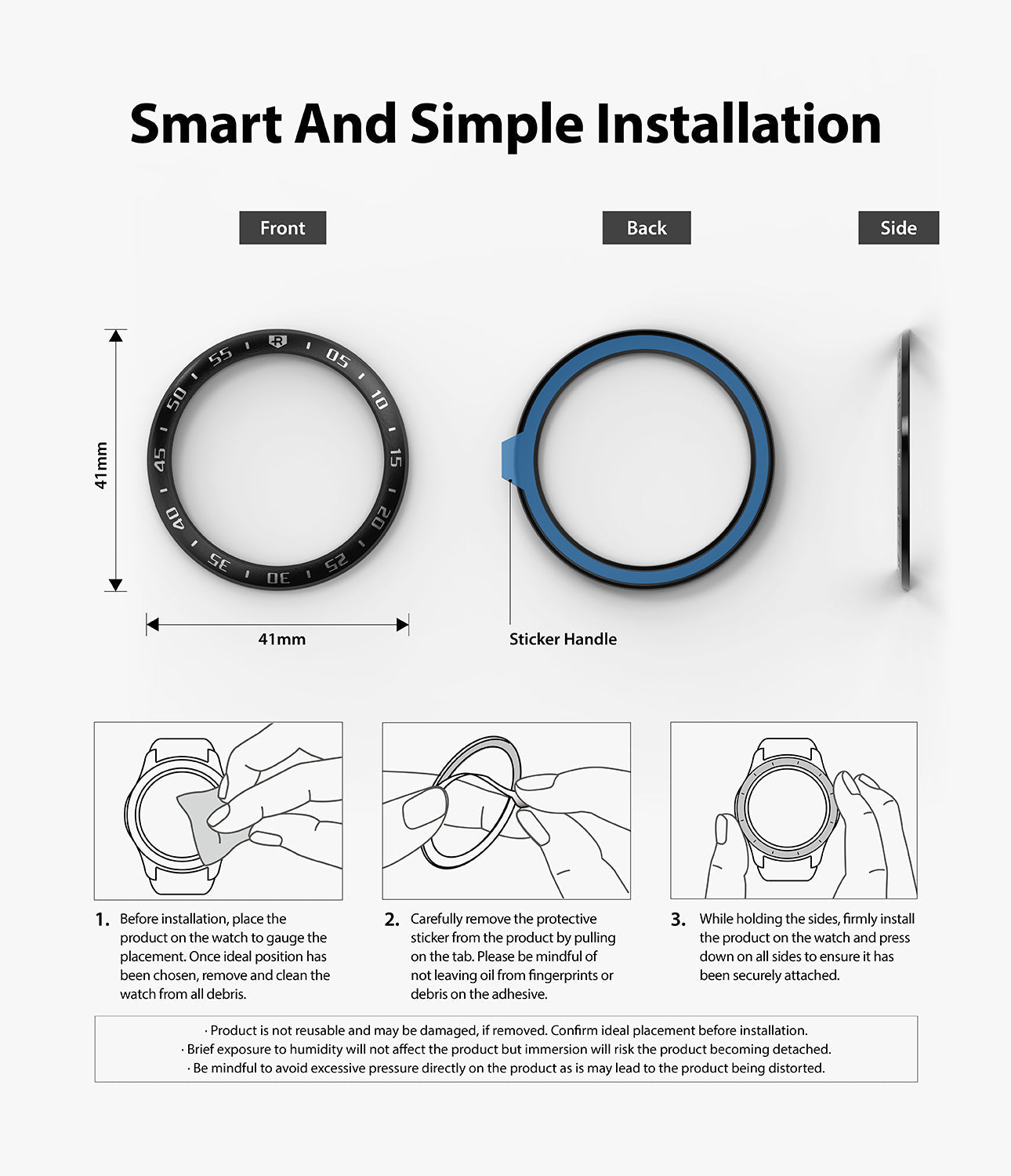 Smart And Simple Installation

Front

Back

Side

41mm

55 05 10 15 20 25 30 35 40 45 50

41mm

Sticker Handle

1. Before installation, place the product on the watch to gauge the placement. Once ideal position has been chosen, remove and clean the watch from all debris.

2. Carefully remove the protective sticker from the product by pulling on the tab. Please be mindful of not leaving oil from fingerprints or debris on the adhesive.

3. While holding the sides, firmly install the product on the watch and press down on all sides to ensure it has been securely attached.

· Product is not reusable and may be damaged, if removed. Confirm ideal placement before installation.
· Brief exposure to humidity will not affect the product but immersion will risk the product becoming detached.
· Be mindful to avoid excessive pressure directly on the product as is may lead to the product being distorted.