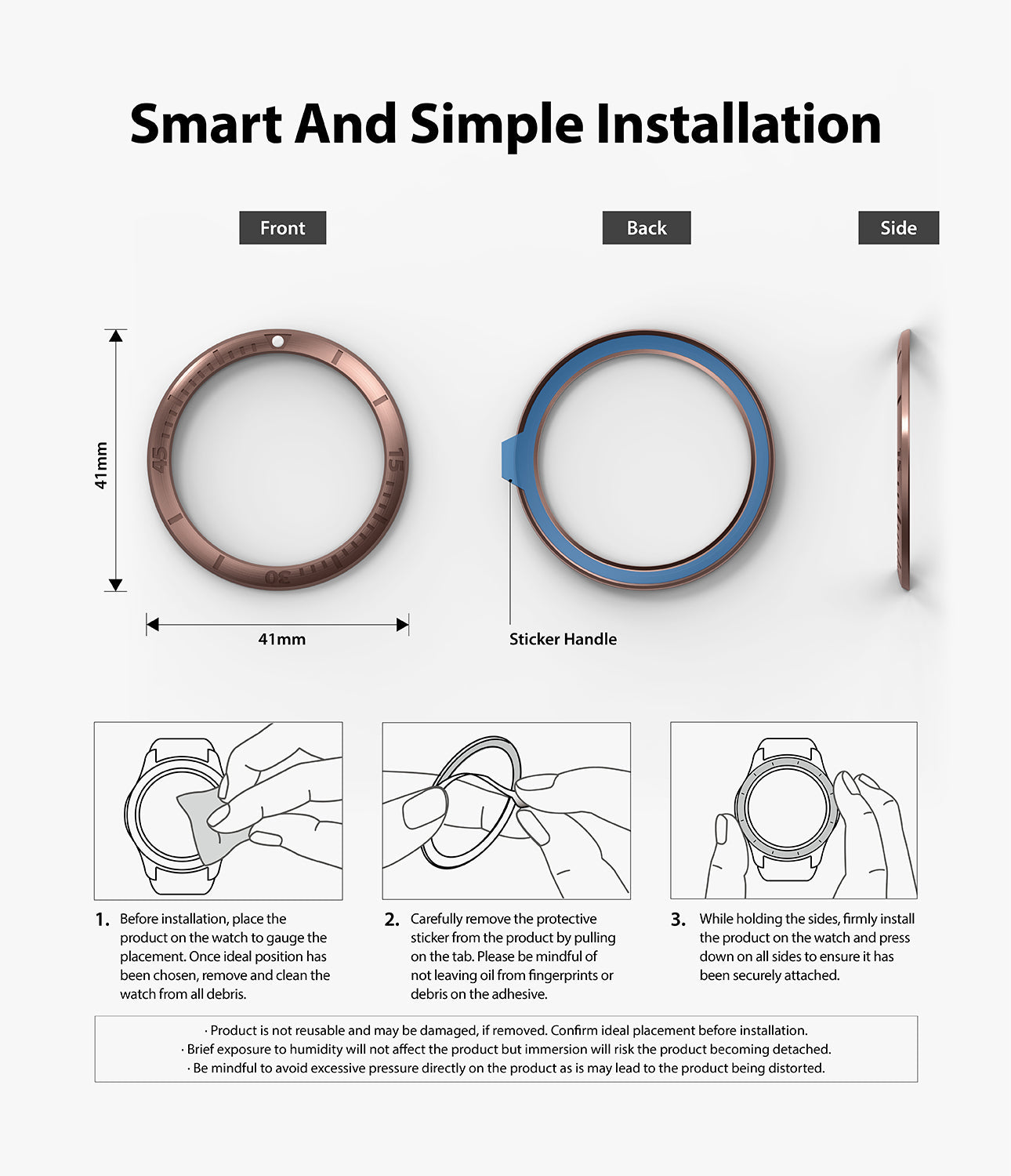 Smart And Simple Installation

Front

Back

Side

41mm

45

15

30

41mm

Sticker Handle

1. Before installation, place the product on the watch to gauge the placement. Once ideal position has been chosen, remove and clean the watch from all debris.

2. Carefully remove the protective sticker from the product by pulling on the tab. Please be mindful of not leaving oil from fingerprints or debris on the adhesive.

3. While holding the sides, firmly install the product on the watch and press down on all sides to ensure it has been securely attached.

· Product is not reusable and may be damaged, if removed. Confirm ideal placement before installation.
· Brief exposure to humidity will not affect the product but immersion will risk the product becoming detached.
· Be mindful to avoid excessive pressure directly on the product as is may lead to the product being distorted.