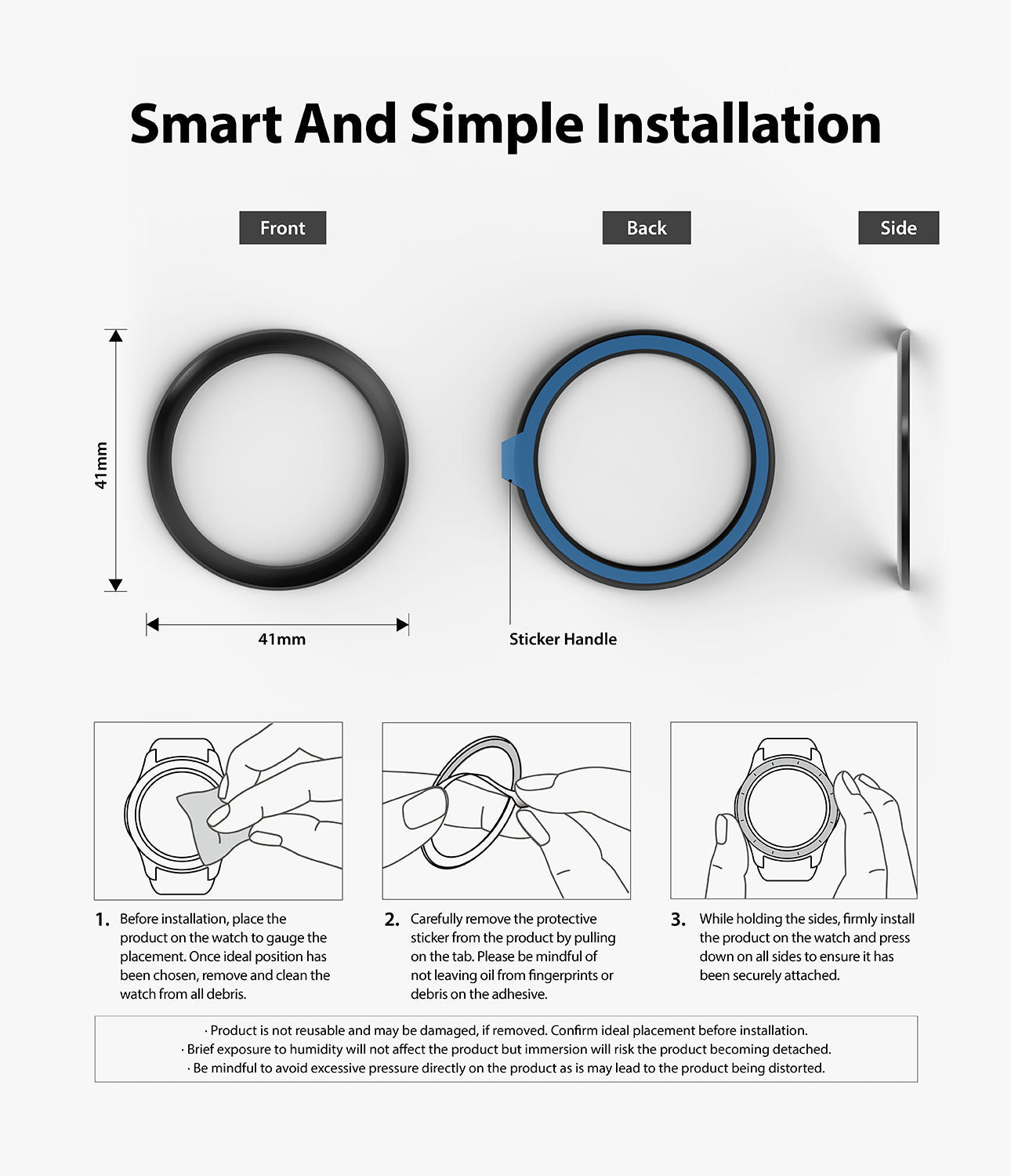 Smart And Simple Installation

Front

Back

Side

41mm

41mm

Sticker Handle

1. Before installation, place the product on the watch to gauge the placement. Once ideal position has been chosen, remove and clean the watch from all debris.

2. Carefully remove the protective sticker from the product by pulling on the tab. Please be mindful of not leaving oil from fingerprints or debris on the adhesive.

3. While holding the sides, firmly install the product on the watch and press down on all sides to ensure it has been securely attached.

· Product is not reusable and may be damaged, if removed. Confirm ideal placement before installation.
· Brief exposure to humidity will not affect the product but immersion will risk the product becoming detached.
· Be mindful to avoid excessive pressure directly on the product as is may lead to the product being distorted.