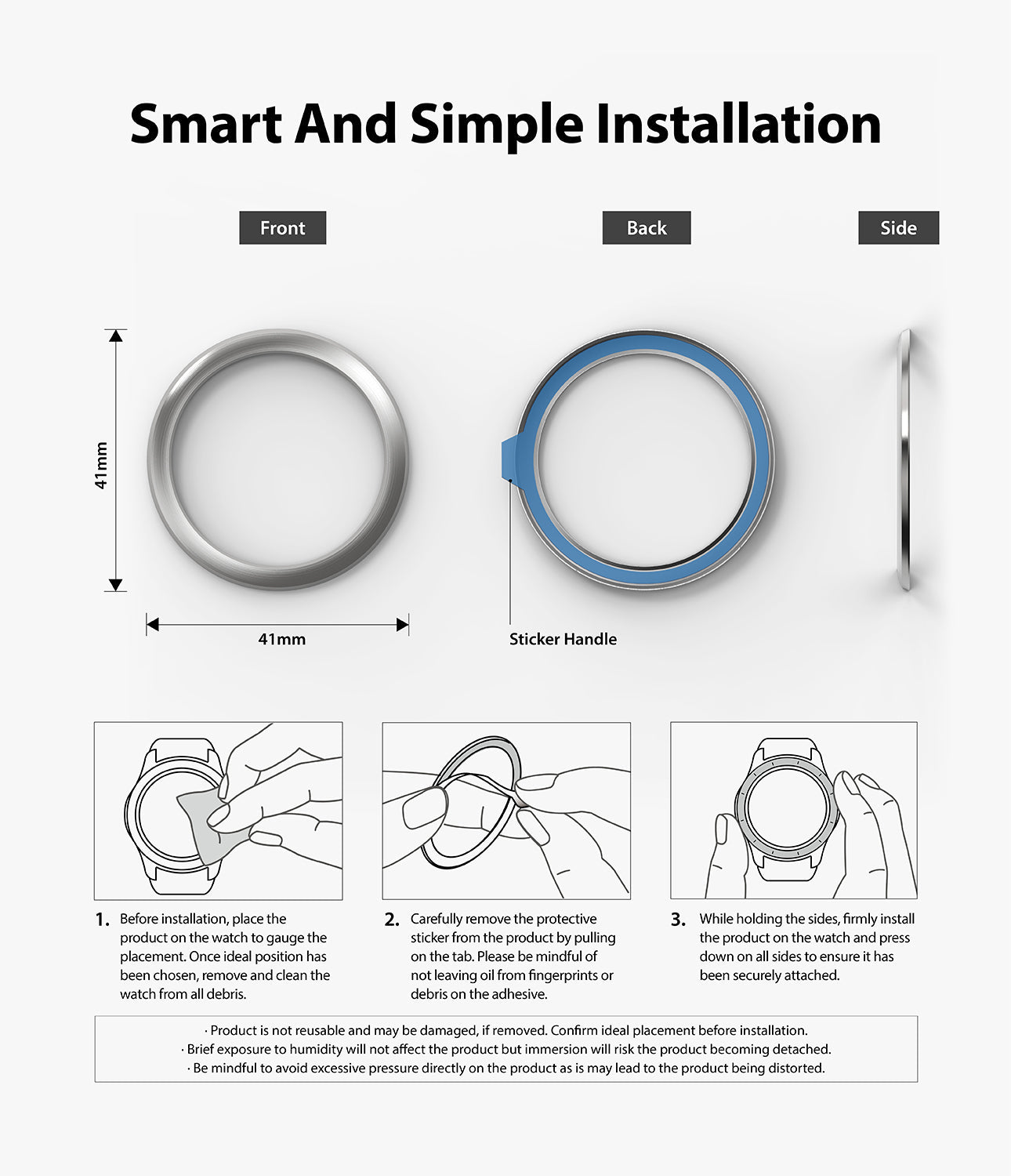 Smart And Simple Installation

Front

Back

Side

41mm

41mm

Sticker Handle

1. Before installation, place the product on the watch to gauge the placement. Once ideal position has been chosen, remove and clean the watch from all debris.

2. Carefully remove the protective sticker from the product by pulling on the tab. Please be mindful of not leaving oil from fingerprints or debris on the adhesive.

3. While holding the sides, firmly install the product on the watch and press down on all sides to ensure it has been securely attached.

· Product is not reusable and may be damaged, if removed. Confirm ideal placement before installation.
· Brief exposure to humidity will not affect the product but immersion will risk the product becoming detached.
· Be mindful to avoid excessive pressure directly on the product as is may lead to the product being distorted.