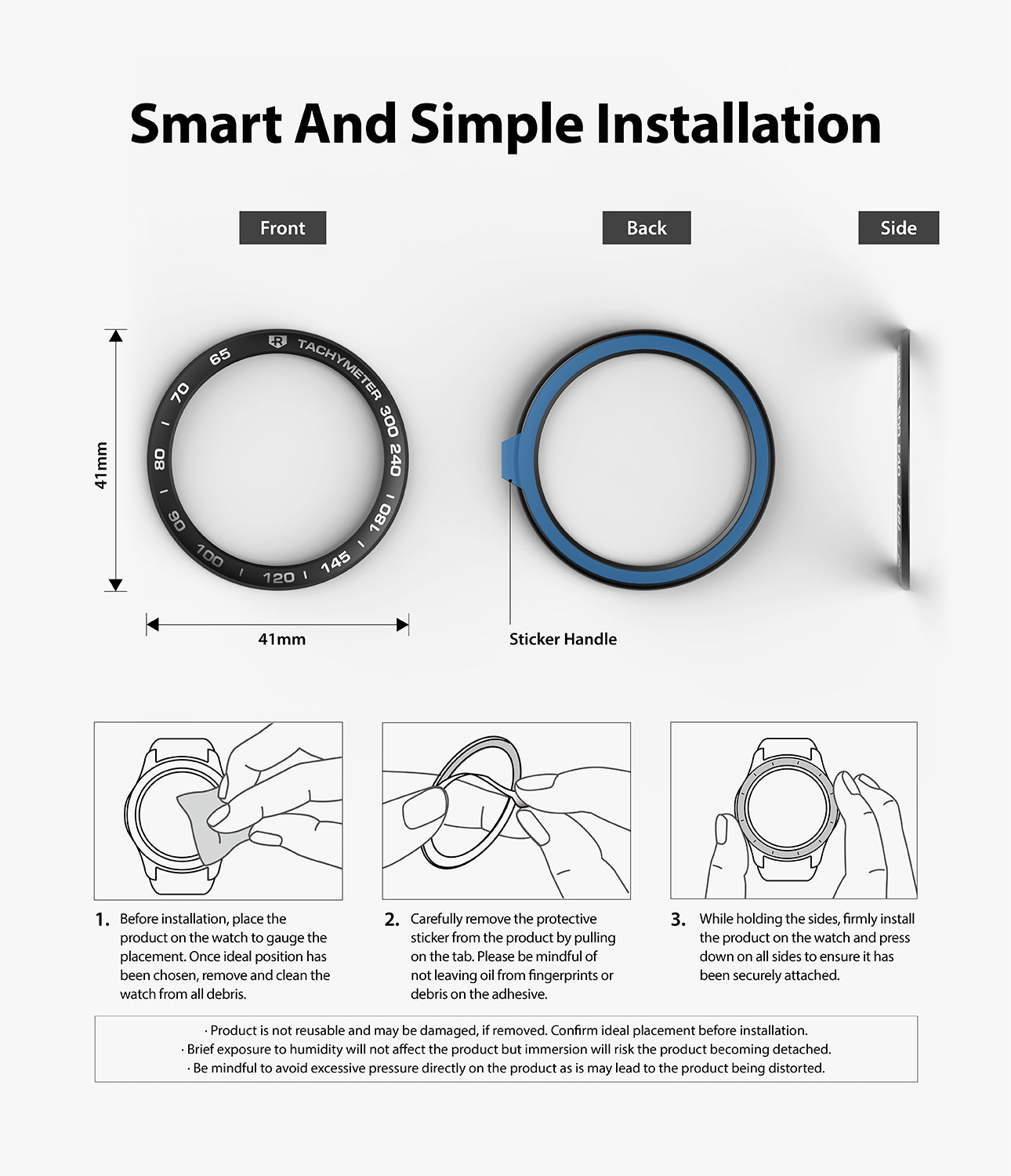 Smart And Simple Installation

Front

Back

Side

41mm

TACHYMETER 300 240 180 145 120 100 90 80 70 65

41mm

Sticker Handle

1. Before installation, place the product on the watch to gauge the placement. Once ideal position has been chosen, remove and clean the watch from all debris.

2. Carefully remove the protective sticker from the product by pulling on the tab. Please be mindful of not leaving oil from fingerprints or debris on the adhesive.

3. While holding the sides, firmly install the product on the watch and press down on all sides to ensure it has been securely attached.

· Product is not reusable and may be damaged, if removed. Confirm ideal placement before installation.
· Brief exposure to humidity will not affect the product but immersion will risk the product becoming detached.
· Be mindful to avoid excessive pressure directly on the product as is may lead to the product being distorted.