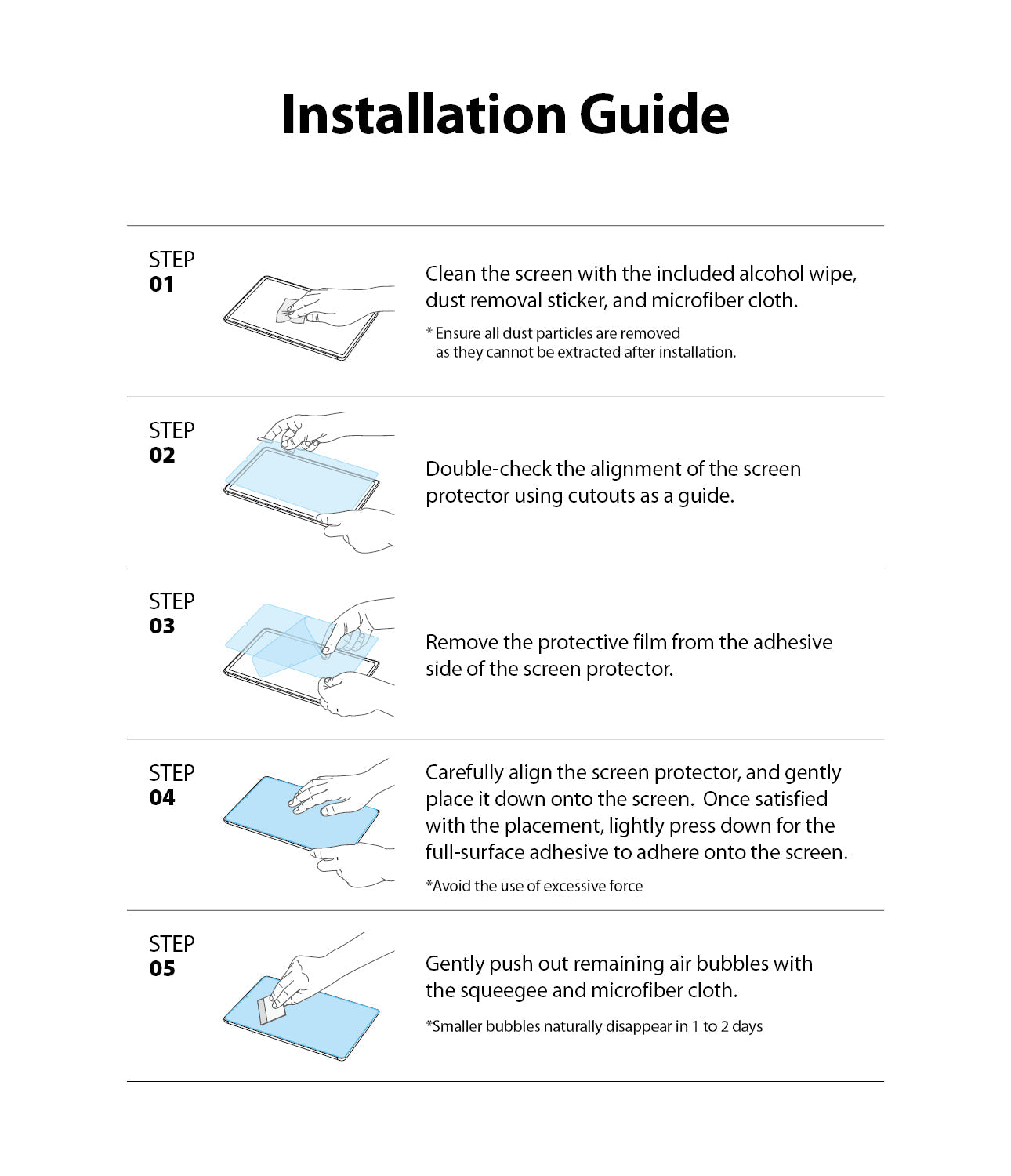 Installation Guide

STEP
01

Clean the screen with the included alcohol wipe, dust removal sticker, and microfiber cloth.

* Ensure all dust particles are removed as they cannot be extracted after installation.

STEP
02

Double-check the alignment of the screen protector using cutouts as a guide.

STEP
03

Remove the protective film from the adhesive side of the screen protector.

STEP
04

Carefully align the screen protector, and gently place it down onto the screen. Once satisfied with the placement, lightly press down for the full-surface adhesive to adhere onto the screen.

*Avoid the use of excessive force

STEP
05

Gently push out remaining air bubbles with the squeegee and microfiber cloth.

*Smaller bubbles naturally disappear in 1 to 2 days