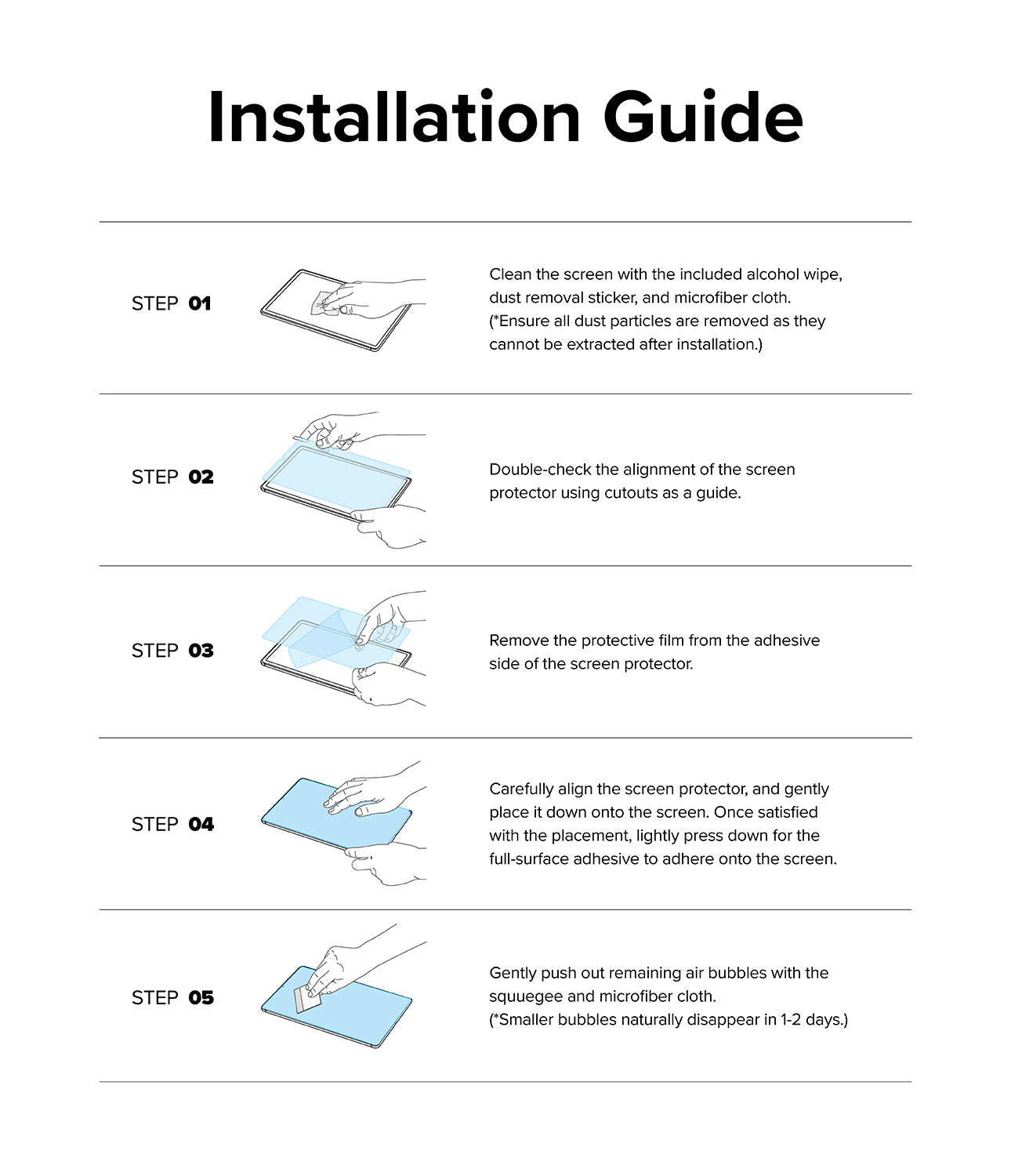 Installation Guide

STEP 01

Clean the screen with the included alcohol wipe, dust removal sticker, and microfiber cloth. (*Ensure all dust particles are removed as they cannot be extracted after installation.)

STEP 02

Double-check the alignment of the screen protector using cutouts as a guide.

STEP 03

Remove the protective film from the adhesive side of the screen protector.

STEP 04

Carefully align the screen protector, and gently place it down onto the screen. Once satisfied with the placement, lightly press down for the full-surface adhesive to adhere onto the screen.

STEP 05

Gently push out remaining air bubbles with the squuegee and microfiber cloth. (*Smaller bubbles naturally disappear in 1-2 days.)