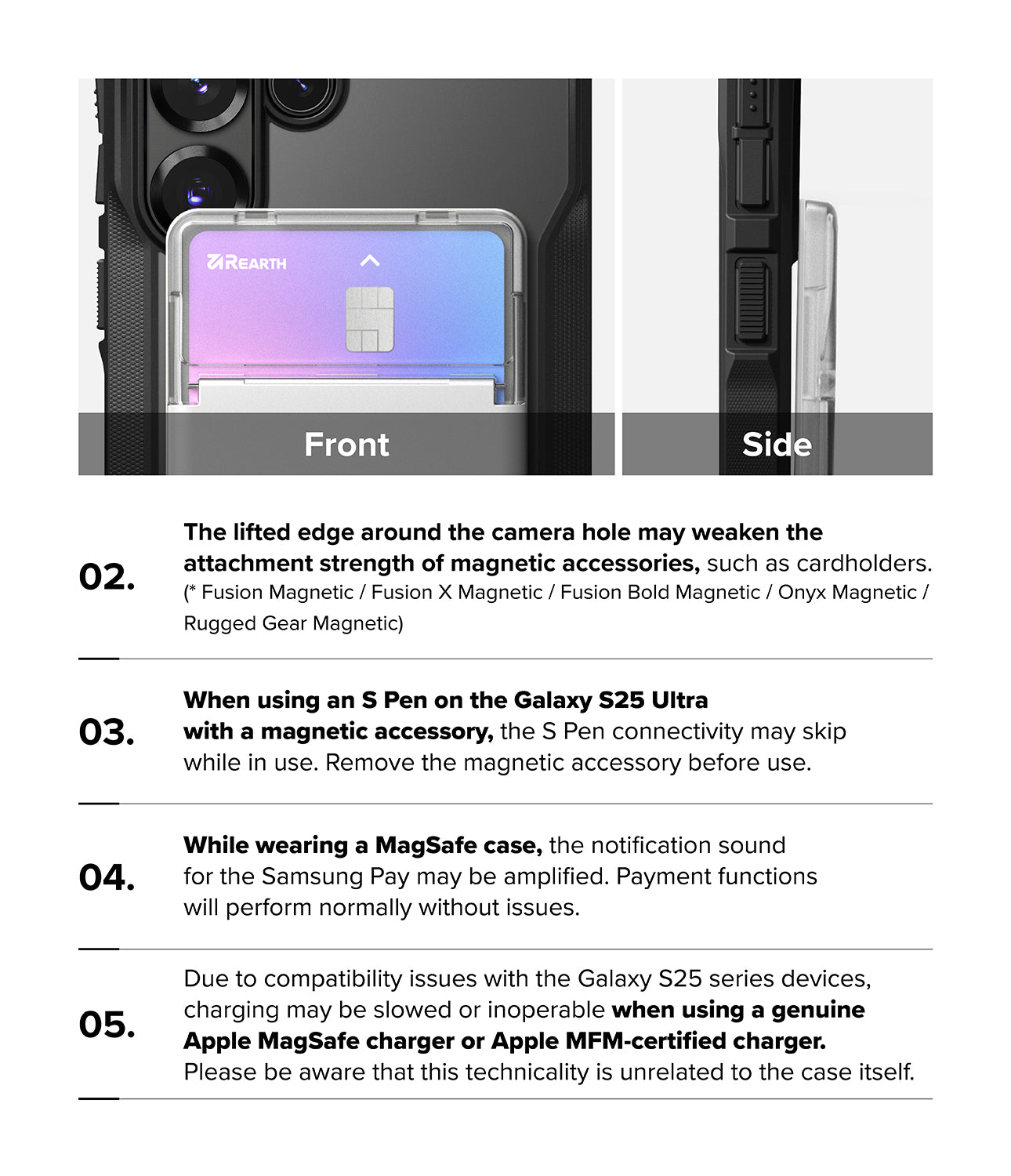 REARTH

Front

Side

02.

The lifted edge around the camera hole may weaken the attachment strength of magnetic accessories, such as cardholders.
(* Fusion Magnetic / Fusion X Magnetic / Fusion Bold Magnetic / Onyx Magnetic / Rugged Gear Magnetic)

03.

When using an S Pen on the Galaxy S25 Ultra with a magnetic accessory, the S Pen connectivity may skip while in use. Remove the magnetic accessory before use.

04.

While wearing a MagSafe case, the notification sound for the Samsung Pay may be amplified. Payment functions will perform normally without issues.

05.

Due to compatibility issues with the Galaxy S25 series devices, charging may be slowed or inoperable when using a genuine Apple MagSafe charger or Apple MFM-certified charger.
Please be aware that this technicality is unrelated to the case itself.