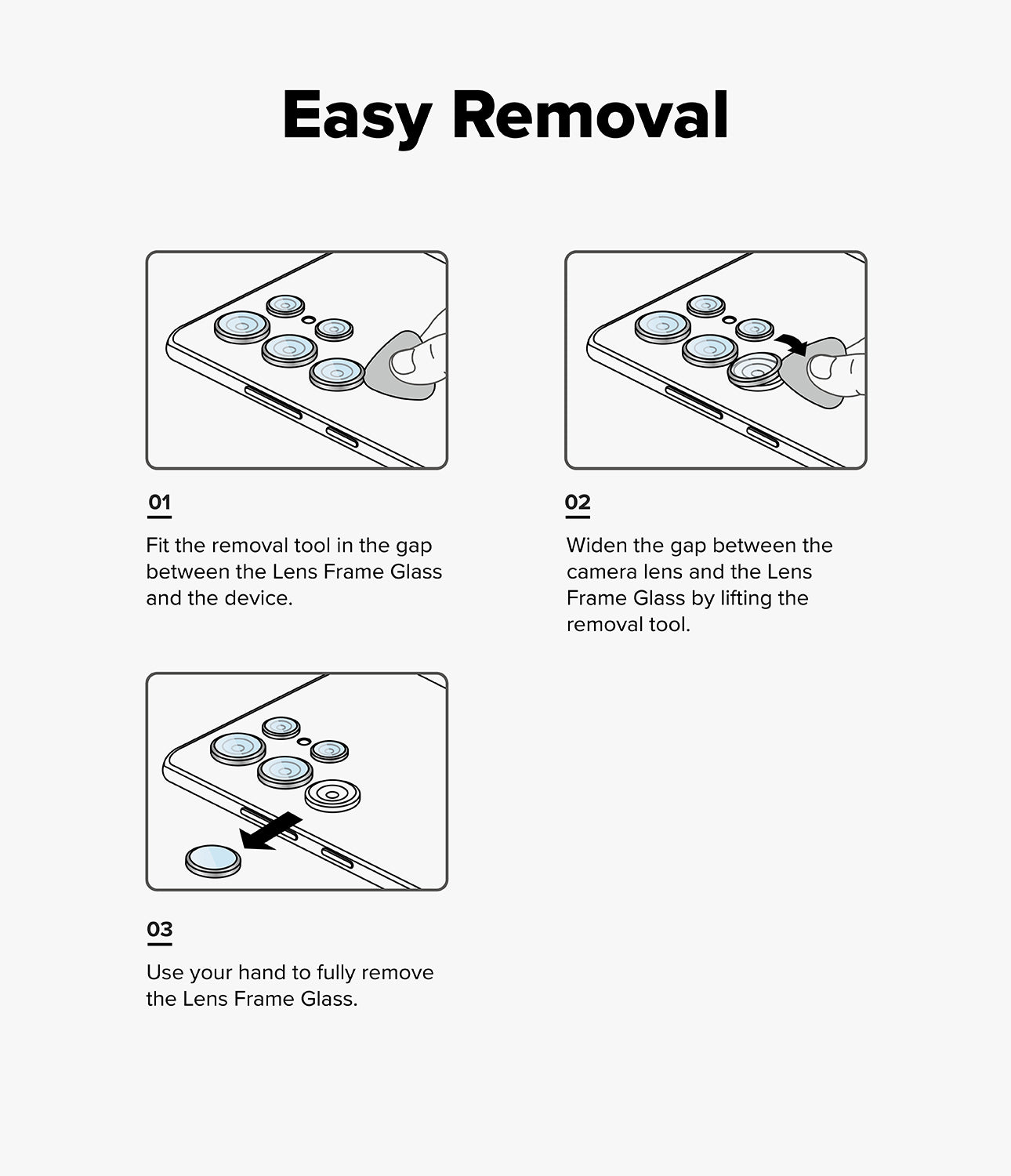 Easy Removal

01

Fit the removal tool in the gap between the Lens Frame Glass and the device.

02

Widen the gap between the camera lens and the Lens Frame Glass by lifting the removal tool.

03

Use your hand to fully remove the Lens Frame Glass.