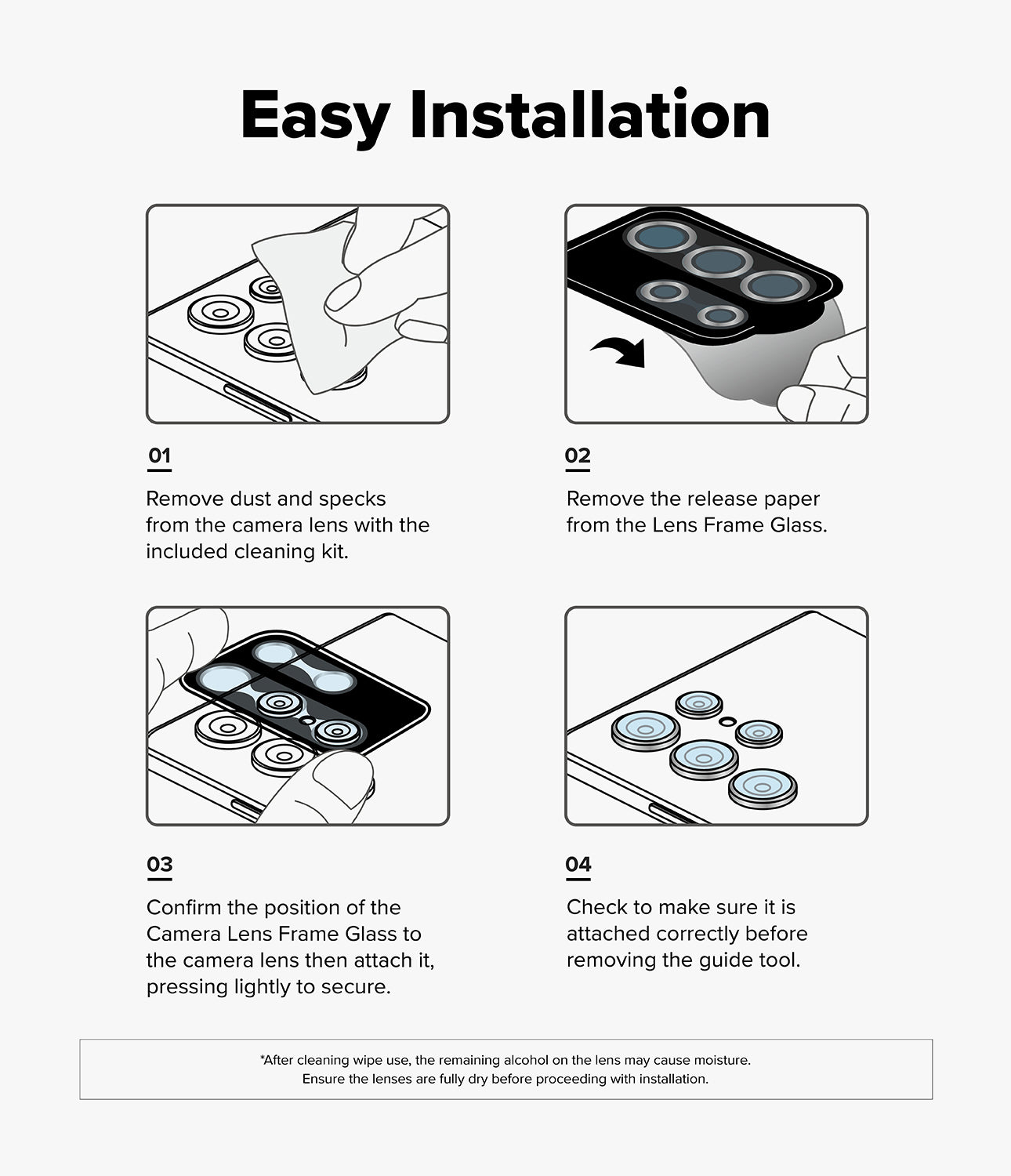 Easy Installation

01

Remove dust and specks from the camera lens with the included cleaning kit.

02

Remove the release paper from the Lens Frame Glass.

03

Confirm the position of the Camera Lens Frame Glass to the camera lens then attach it, pressing lightly to secure.

04

Check to make sure it is attached correctly before removing the guide tool.

*After cleaning wipe use, the remaining alcohol on the lens may cause moisture.
Ensure the lenses are fully dry before proceeding with installation.