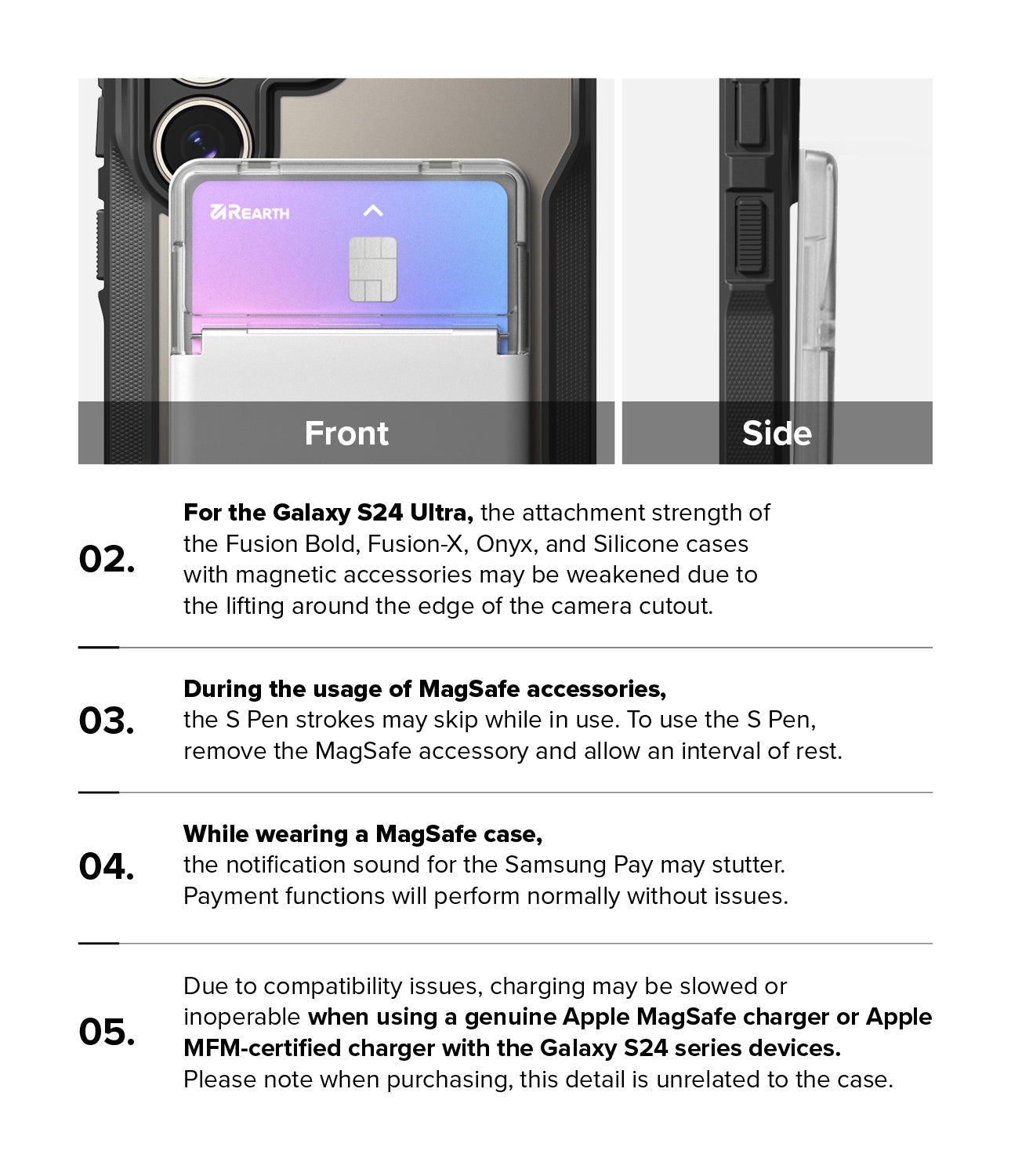 REARTH

Front

Side

02. For the Galaxy S24 Ultra, the attachment strength of the Fusion Bold, Fusion-X, Onyx, and Silicone cases with magnetic accessories may be weakened due to the lifting around the edge of the camera cutout.

03. During the usage of MagSafe accessories, the S Pen strokes may skip while in use. To use the S Pen, remove the MagSafe accessory and allow an interval of rest.

04. While wearing a MagSafe case, the notification sound for the Samsung Pay may stutter. Payment functions will perform normally without issues.

05. Due to compatibility issues, charging may be slowed or inoperable when using a genuine Apple MagSafe charger or Apple MFM-certified charger with the Galaxy S24 series devices. Please note when purchasing, this detail is unrelated to the case.