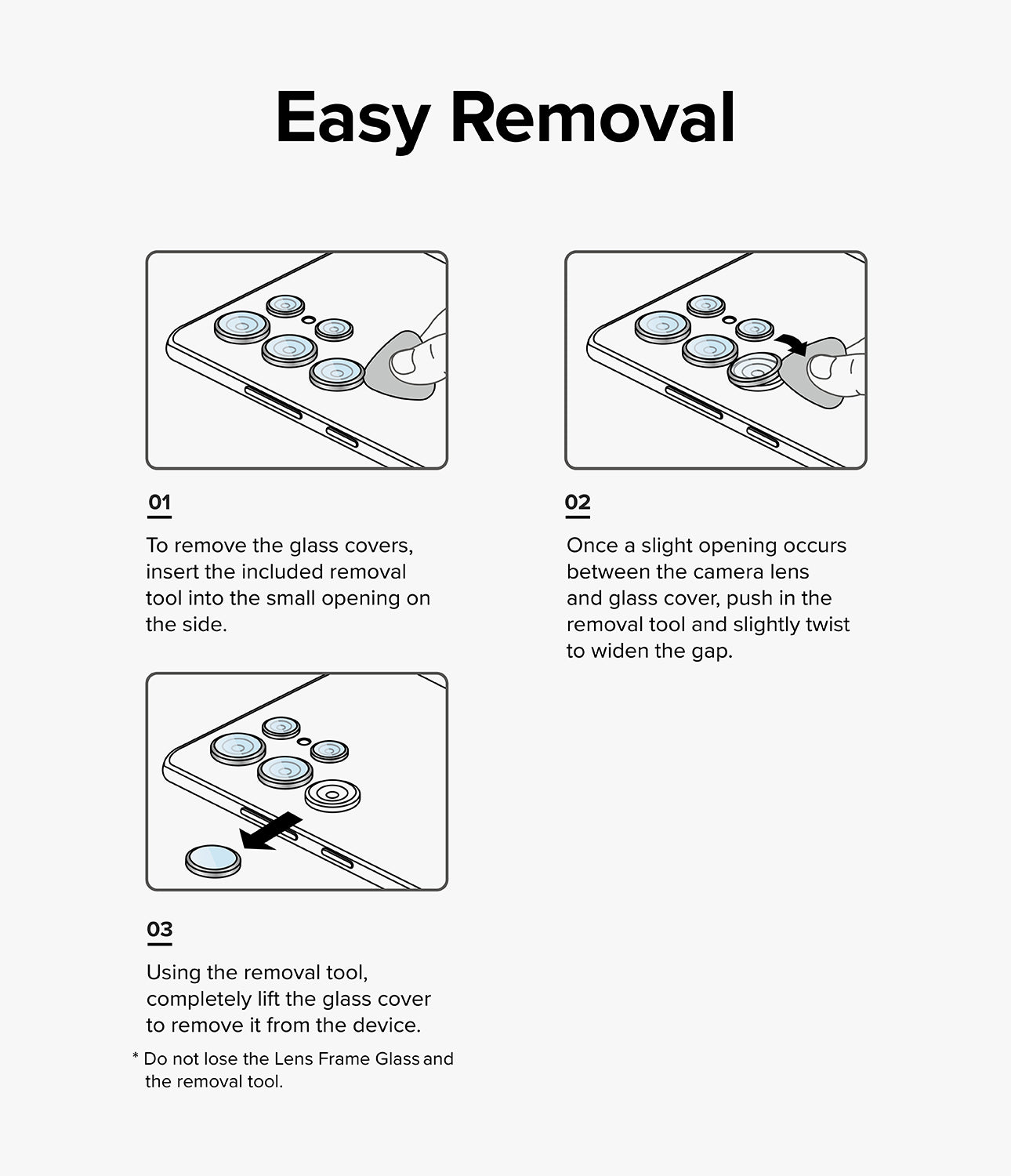 Easy Removal

01

To remove the glass covers, insert the included removal tool into the small opening on the side.

02

Once a slight opening occurs between the camera lens and glass cover, push in the removal tool and slightly twist to widen the gap.

03

Using the removal tool, completely lift the glass cover to remove it from the device.

* Do not lose the Lens Frame Glass and the removal tool.