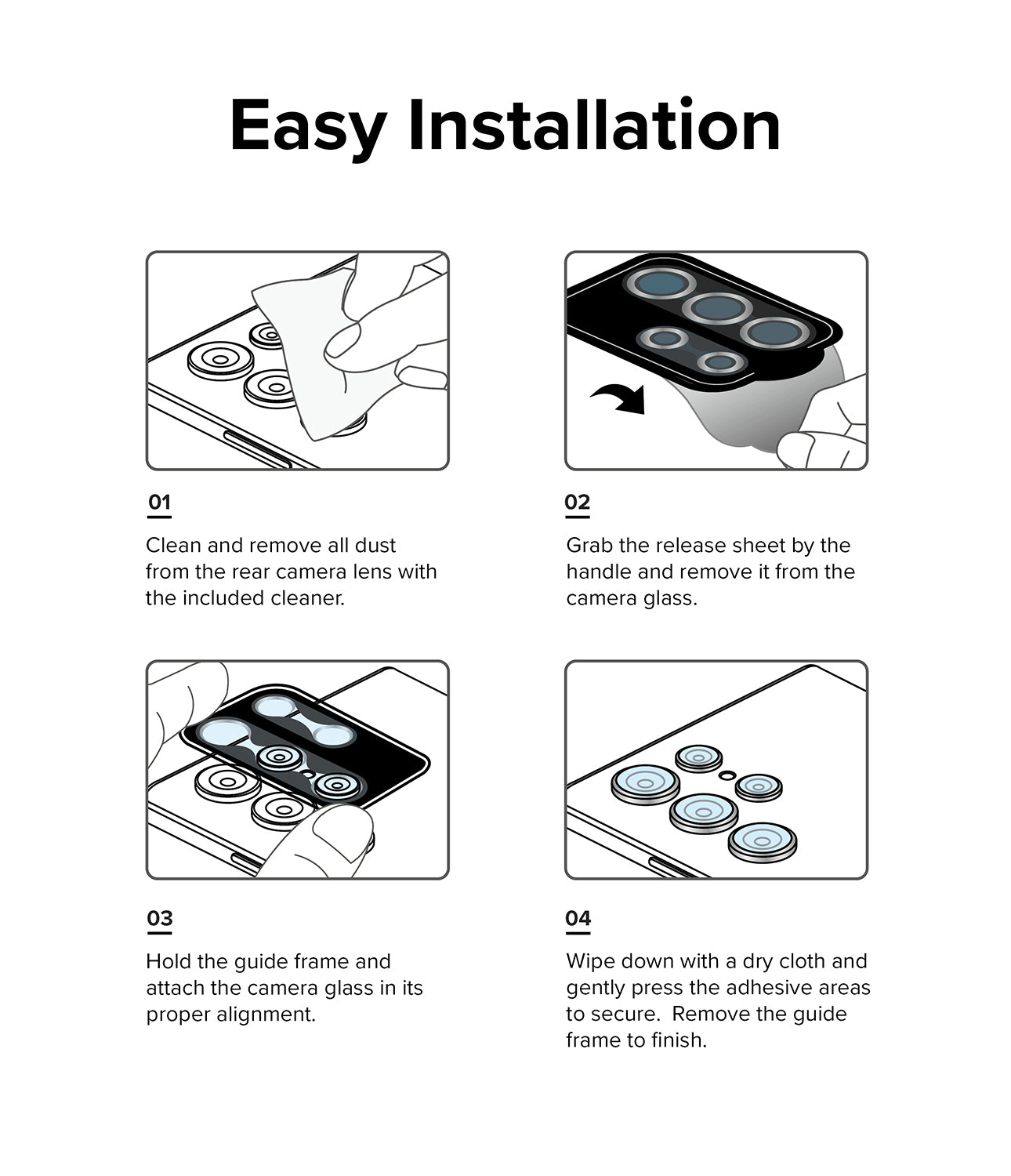 Easy Installation

01

Clean and remove all dust from the rear camera lens with the included cleaner.

02

Grab the release sheet by the handle and remove it from the camera glass.

03

Hold the guide frame and attach the camera glass in its proper alignment.

04

Wipe down with a dry cloth and gently press the adhesive areas to secure.  Remove the guide frame to finish.