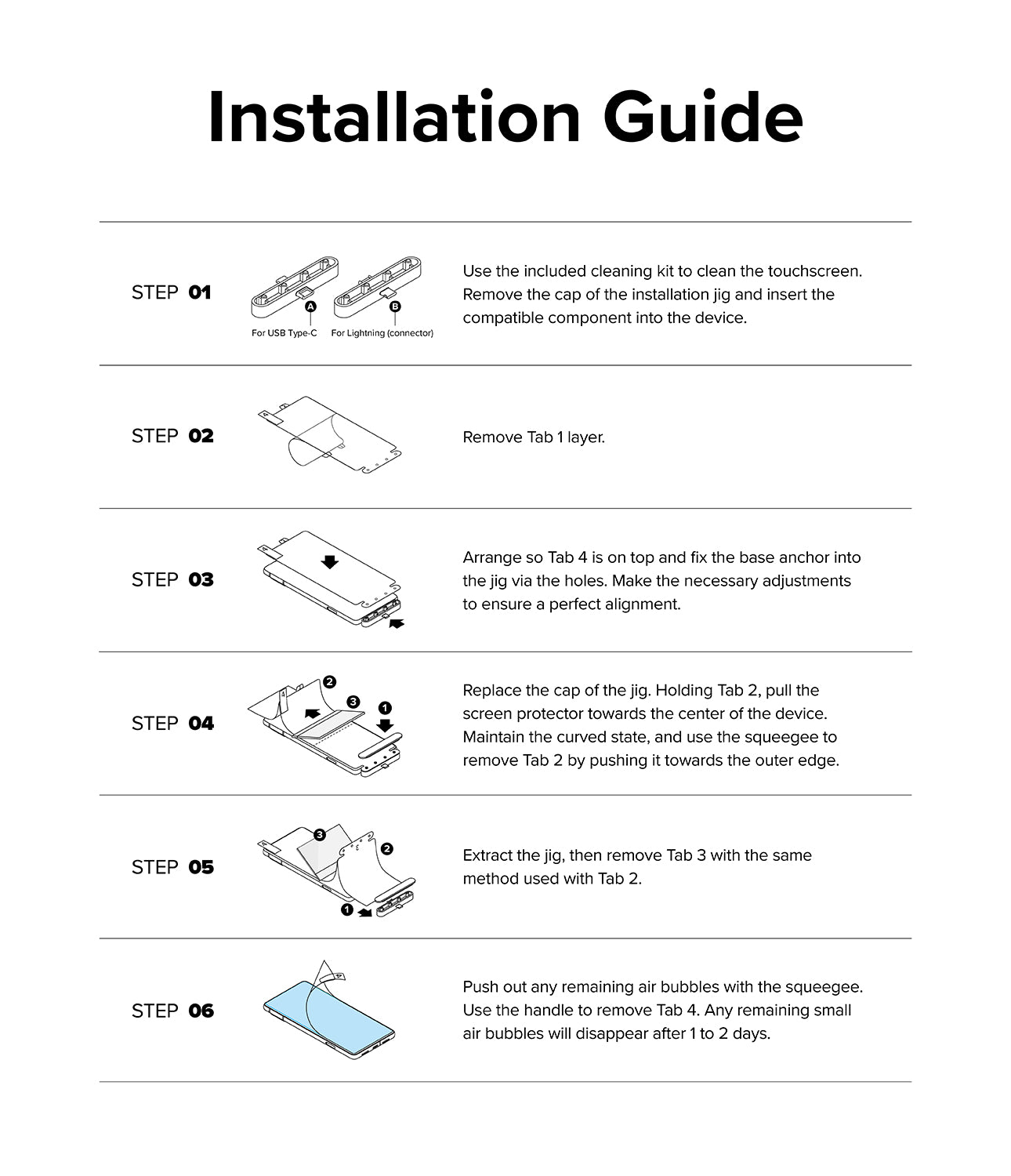 Installation Guide

STEP 01

A
For USB Type-C
B
For Lightning (connector)

Use the included cleaning kit to clean the touchscreen. Remove the cap of the installation jig and insert the compatible component into the device.

STEP 02

Remove Tab 1 layer.

STEP 03

Arrange so Tab 4 is on top and fix the base anchor into the jig via the holes. Make the necessary adjustments to ensure a perfect alignment.

STEP 04

2
3
1

Replace the cap of the jig. Holding Tab 2, pull the screen protector towards the center of the device. Maintain the curved state, and use the squeegee to remove Tab 2 by pushing it towards the outer edge.

STEP 05

3
2
1

Extract the jig, then remove Tab 3 with the same method used with Tab 2.

STEP 06

Push out any remaining air bubbles with the squeegee. Use the handle to remove Tab 4. Any remaining small air bubbles will disappear after 1 to 2 days.