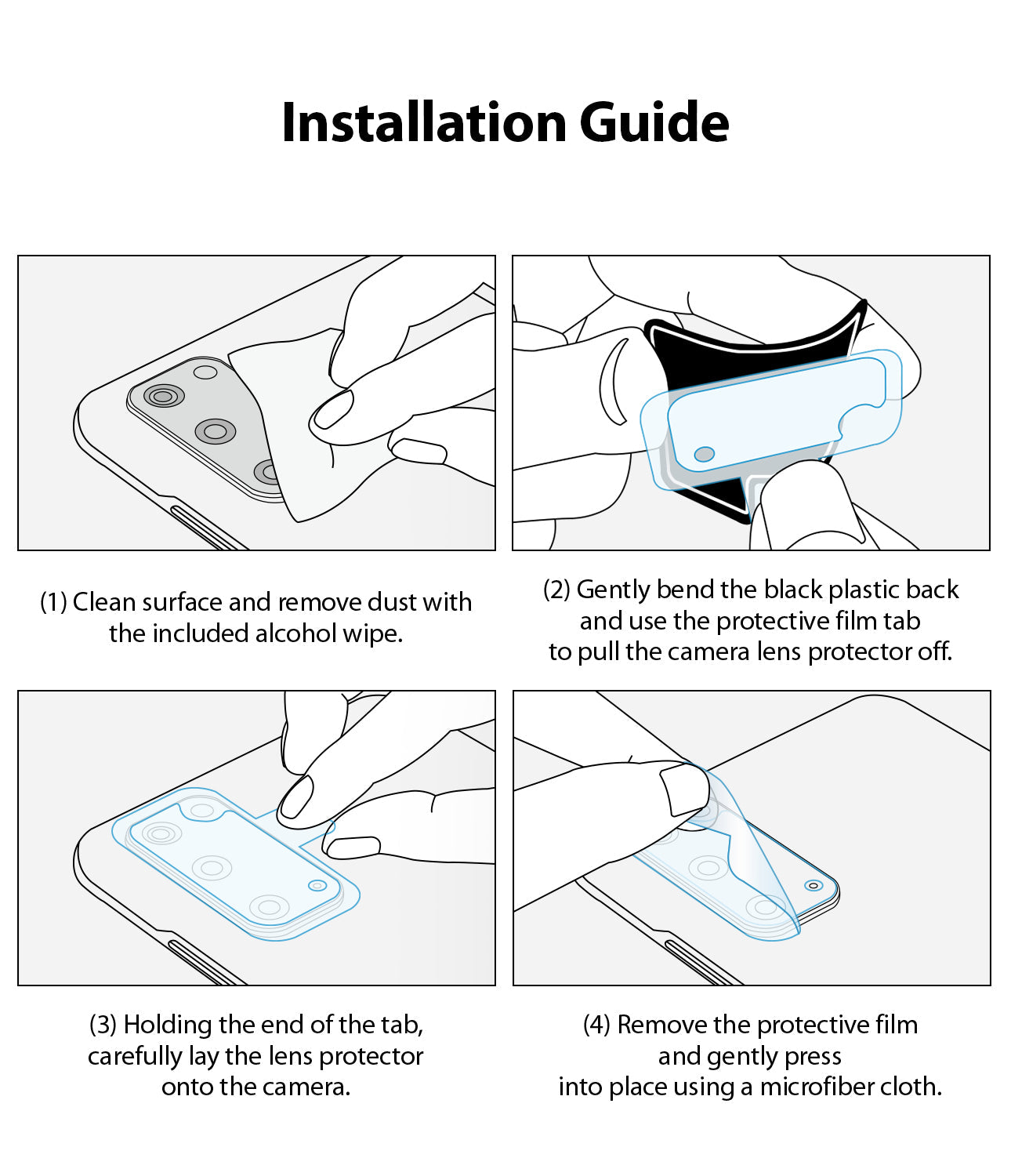 Installation Guide

(1) Clean surface and remove dust with the included alcohol wipe.

(2) Gently bend the black plastic back and use the protective film tab to pull the camera lens protector off.

(3) Holding the end of the tab, carefully lay the lens protector onto the camera.

(4) Remove the protective film and gently press into place using a microfiber cloth.