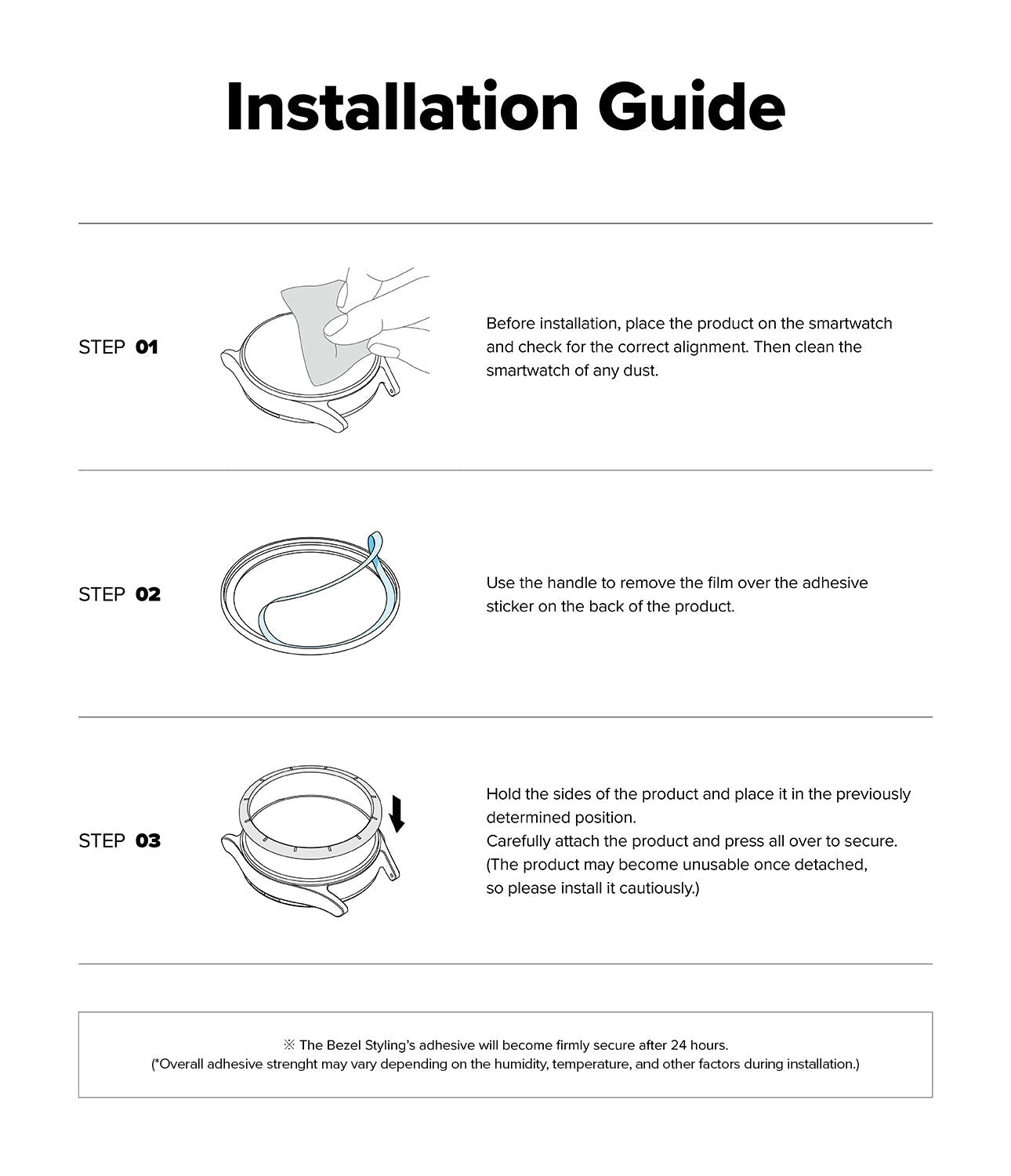 Installation Guide

STEP 01

Before installation, place the product on the smartwatch and check for the correct alignment. Then clean the smartwatch of any dust.

STEP 02

Use the handle to remove the film over the adhesive sticker on the back of the product.

STEP 03

Hold the sides of the product and place it in the previously determined position.
Carefully attach the product and press all over to secure.
(The product may become unusable once detached, so please install it cautiously.)

※ The Bezel Styling's adhesive will become firmly secure after 24 hours.
(*Overall adhesive strenght may vary depending on the humidity, temperature, and other factors during installation.)