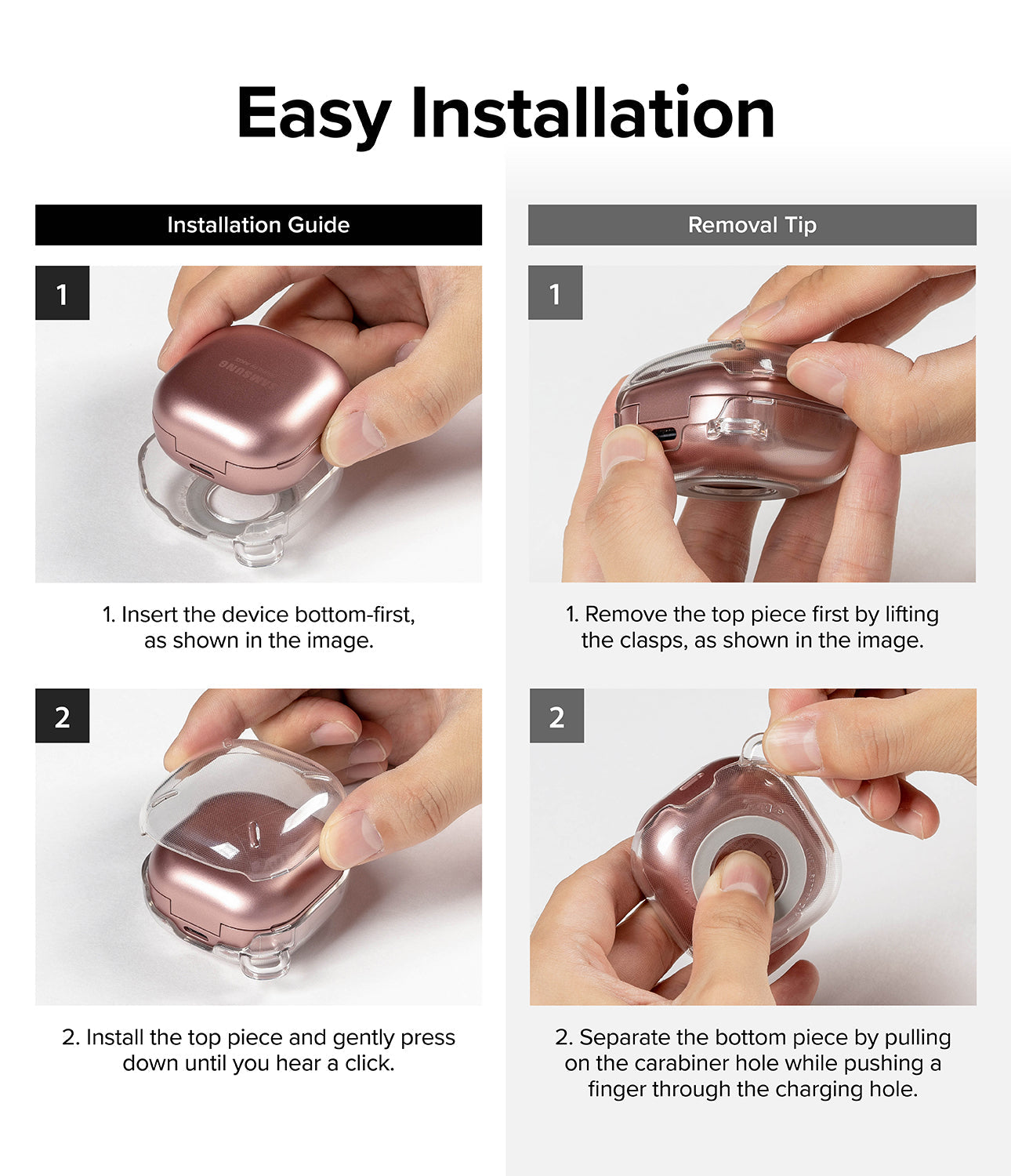 Easy Installation

Installation Guide

1

SAMSUNG

1. Insert the device bottom-first, as shown in the image.

2

2. Install the top piece and gently press down until you hear a click.

Removal Tip

1

1. Remove the top piece first by lifting the clasps, as shown in the image.

2

2. Separate the bottom piece by pulling on the carabiner hole while pushing a finger through the charging hole.