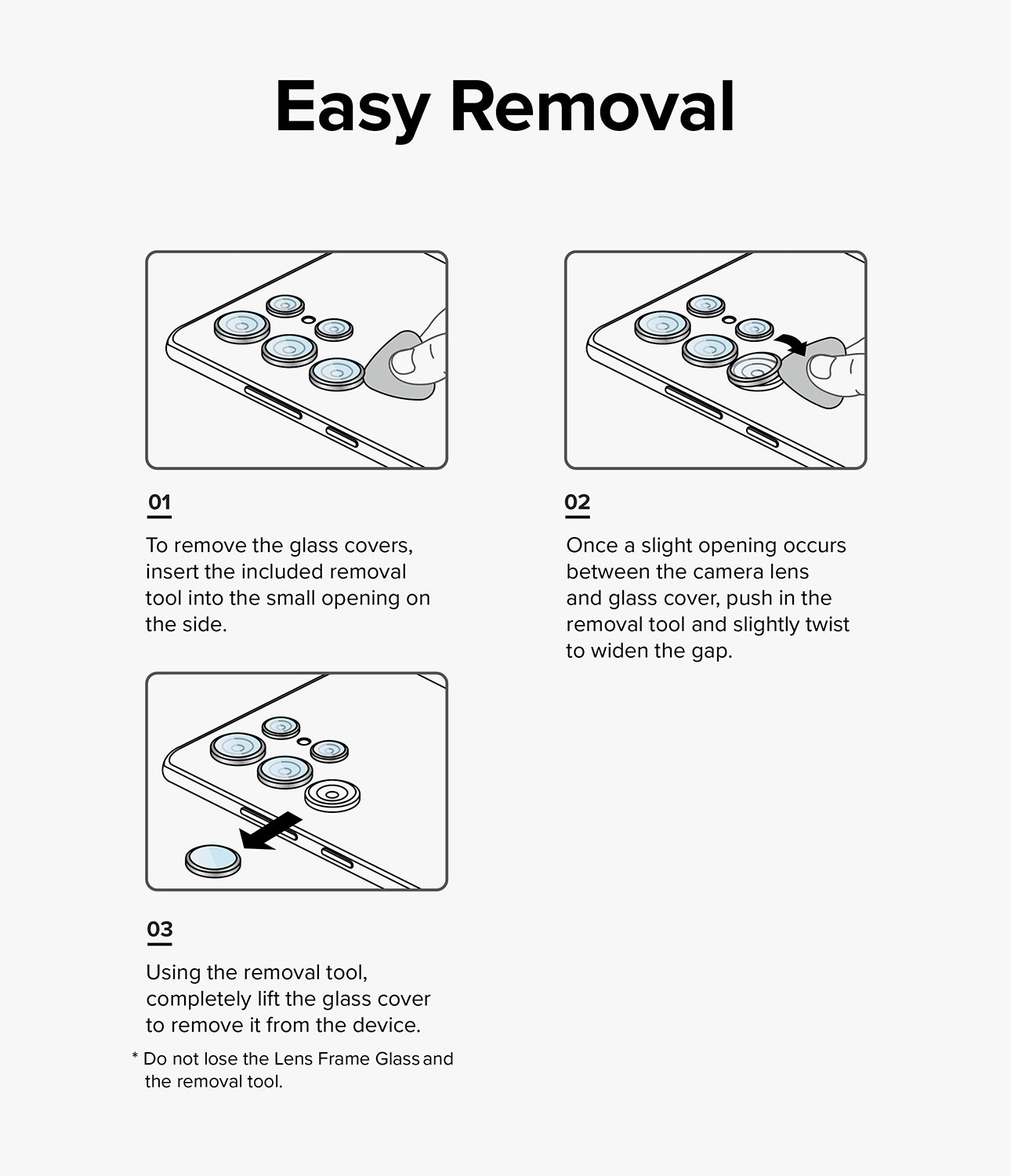 Easy Removal

01

To remove the glass covers, insert the included removal tool into the small opening on the side.

02

Once a slight opening occurs between the camera lens and glass cover, push in the removal tool and slightly twist to widen the gap.

03

Using the removal tool, completely lift the glass cover to remove it from the device.

* Do not lose the Lens Frame Glass and the removal tool.