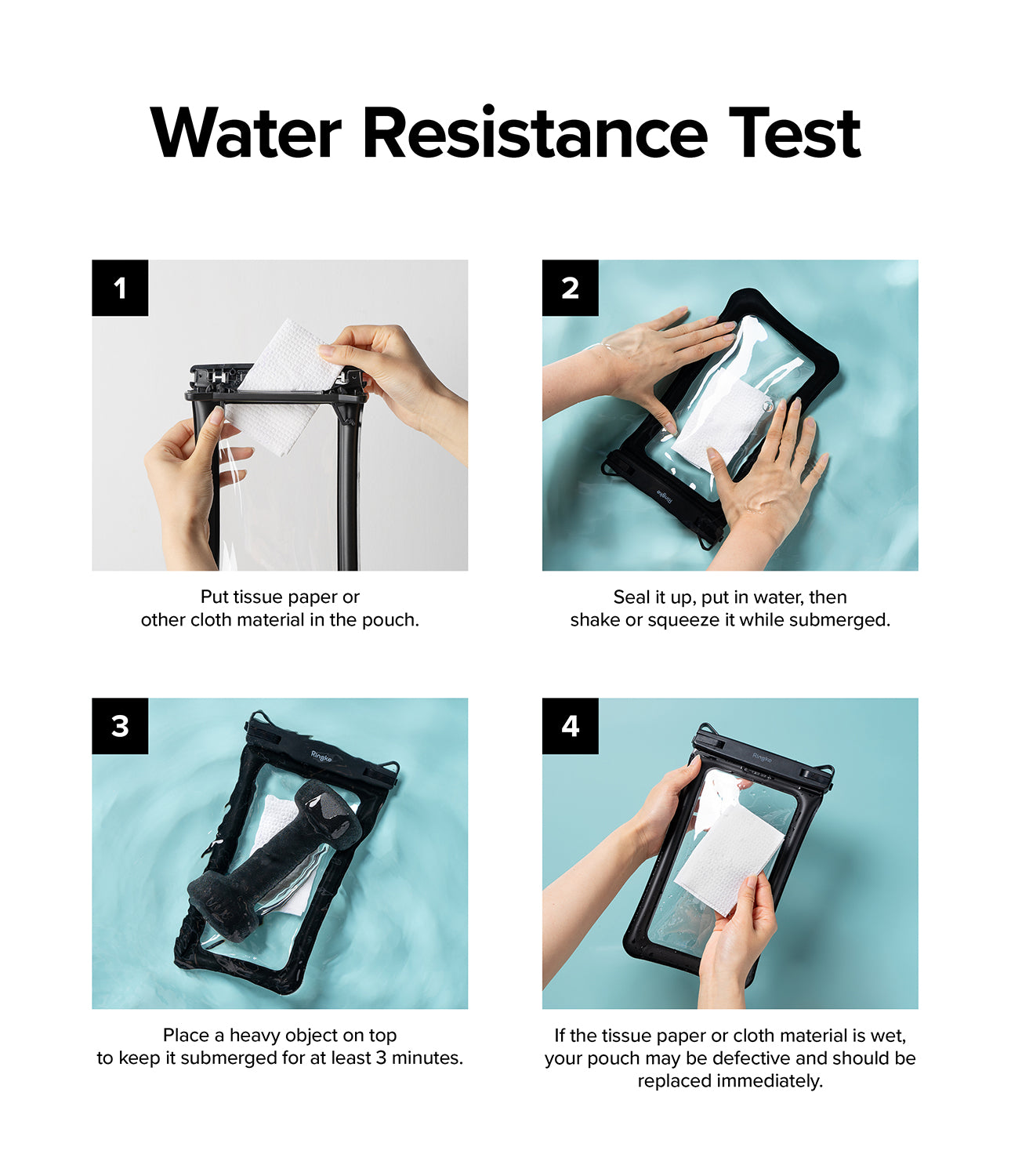 Water Resistance Test

1

Put tissue paper or other cloth material in the pouch.

2

Ringke

Seal it up, put in water, then shake or squeeze it while submerged.

3

Ringke

Place a heavy object on top to keep it submerged for at least 3 minutes.

4

Ringke

If the tissue paper or cloth material is wet, your pouch may be defective and should be replaced immediately.