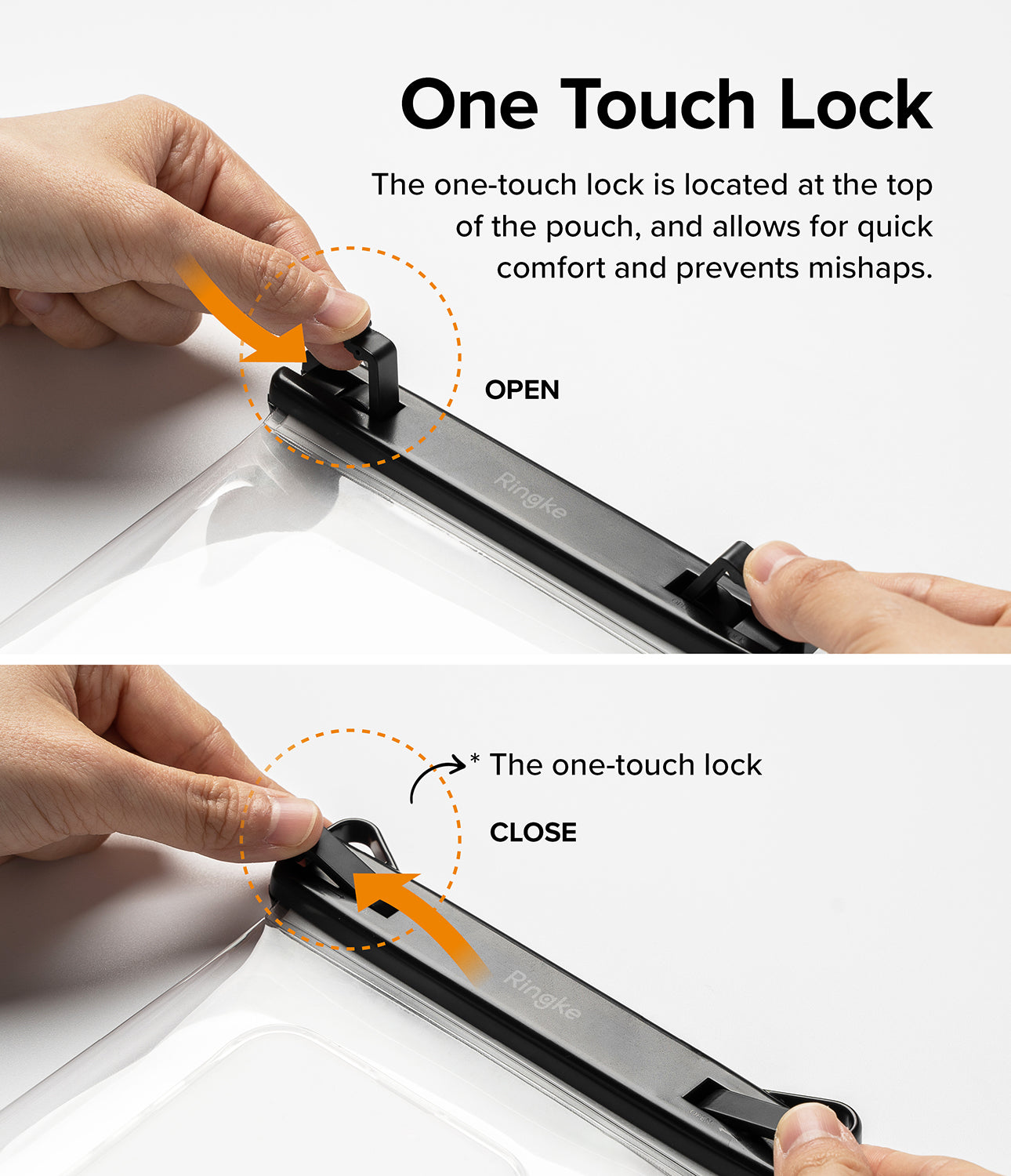 One Touch Lock

The one-touch lock is located at the top of the pouch, and allows for quick comfort and prevents mishaps.

OPEN

Ringke

* The one-touch lock

CLOSE

Ringke