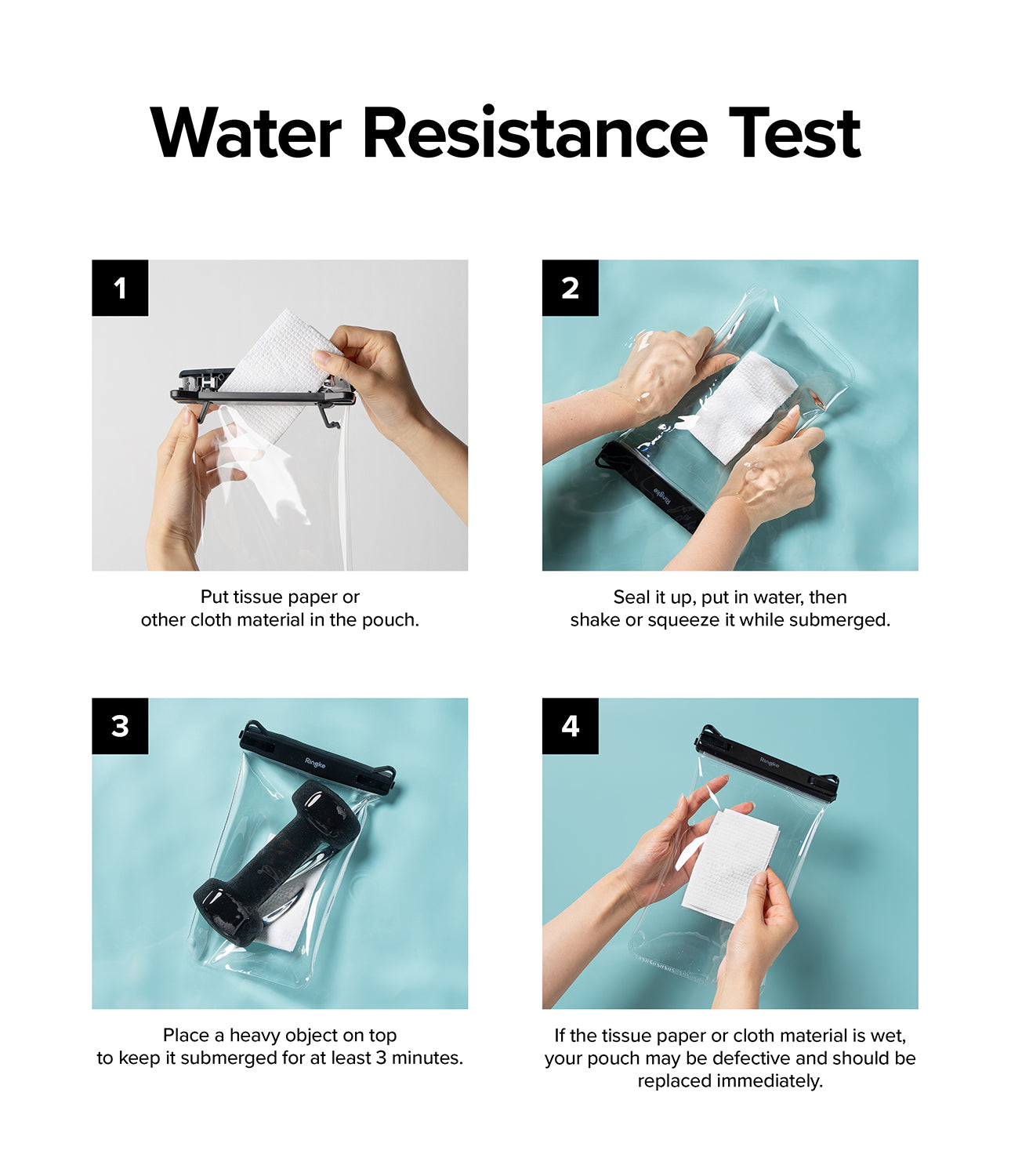 Water Resistance Test

1

Put tissue paper or other cloth material in the pouch.

2

Ringke

Seal it up, put in water, then shake or squeeze it while submerged.

3

Ringke

Place a heavy object on top to keep it submerged for at least 3 minutes.

4

Ringke

If the tissue paper or cloth material is wet, your pouch may be defective and should be replaced immediately.