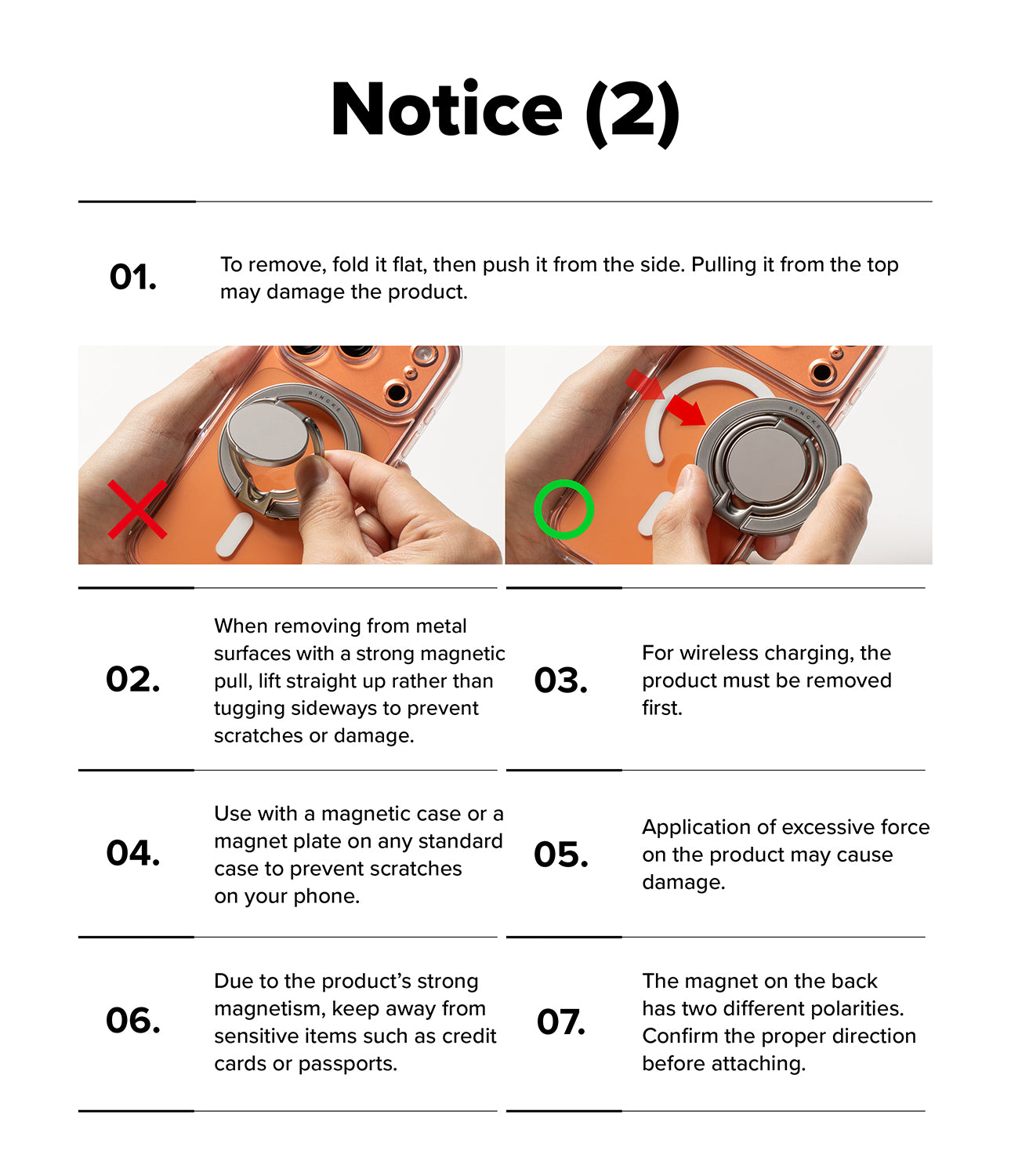 Notice (2)

01.

To remove, fold it flat, then push it from the side. Pulling it from the top may damage the product.

RINGKE

RINGKE

02.

When removing from metal surfaces with a strong magnetic pull, lift straight up rather than tugging sideways to prevent scratches or damage.

03.

For wireless charging, the product must be removed first.

04.

Use with a magnetic case or a magnet plate on any standard case to prevent scratches on your phone.

05.

Application of excessive force on the product may cause damage.

06.

Due to the product's strong magnetism, keep away from sensitive items such as credit cards or passports.

07.

The magnet on the back has two different polarities. Confirm the proper direction before attaching.