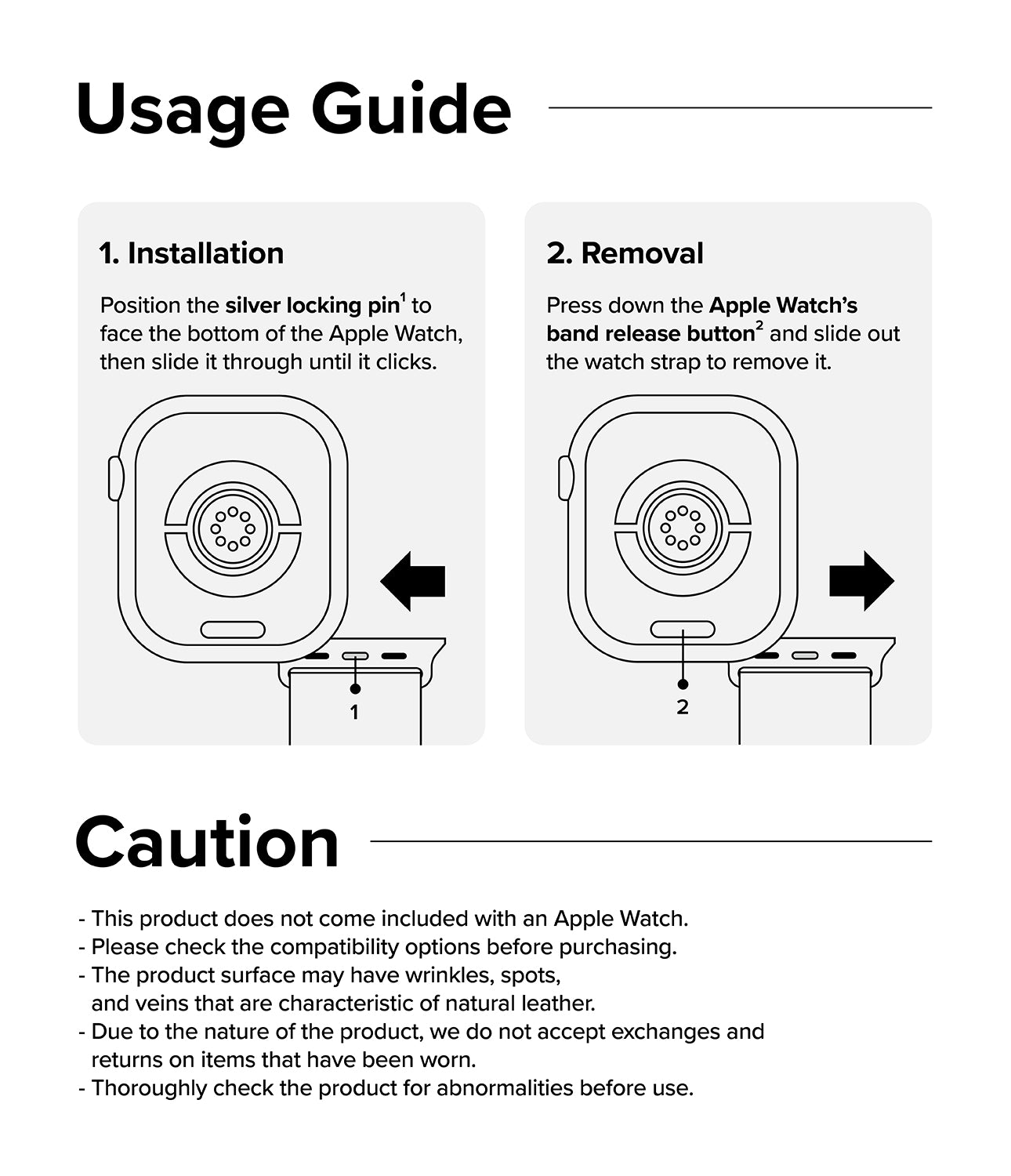 Usage Guide

1. Installation

Position the silver locking pin$^1$ to face the bottom of the Apple Watch, then slide it through until it clicks.

1

2. Removal

Press down the Apple Watch's band release button$^2$ and slide out the watch strap to remove it.

2

Caution

- This product does not come included with an Apple Watch.
- Please check the compatibility options before purchasing.
- The product surface may have wrinkles, spots, and veins that are characteristic of natural leather.
- Due to the nature of the product, we do not accept exchanges and returns on items that have been worn.
- Thoroughly check the product for abnormalities before use.