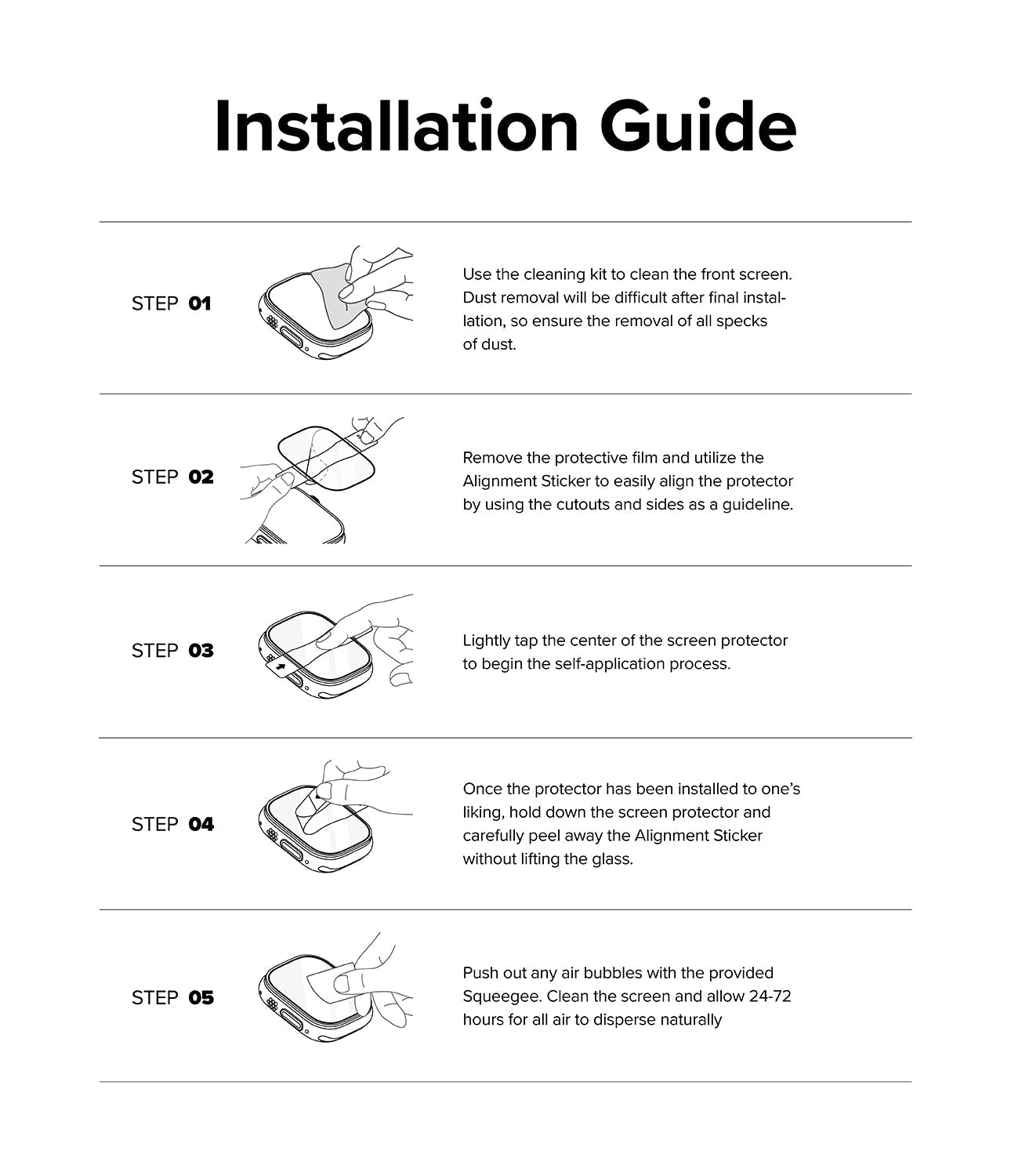 Installation Guide

STEP 01

Use the cleaning kit to clean the front screen. Dust removal will be difficult after final installation, so ensure the removal of all specks of dust.

STEP 02

Remove the protective film and utilize the Alignment Sticker to easily align the protector by using the cutouts and sides as a guideline.

STEP 03

Lightly tap the center of the screen protector to begin the self-application process.

STEP 04

Once the protector has been installed to one's liking, hold down the screen protector and carefully peel away the Alignment Sticker without lifting the glass.

STEP 05

Push out any air bubbles with the provided Squeegee. Clean the screen and allow 24-72 hours for all air to disperse naturally