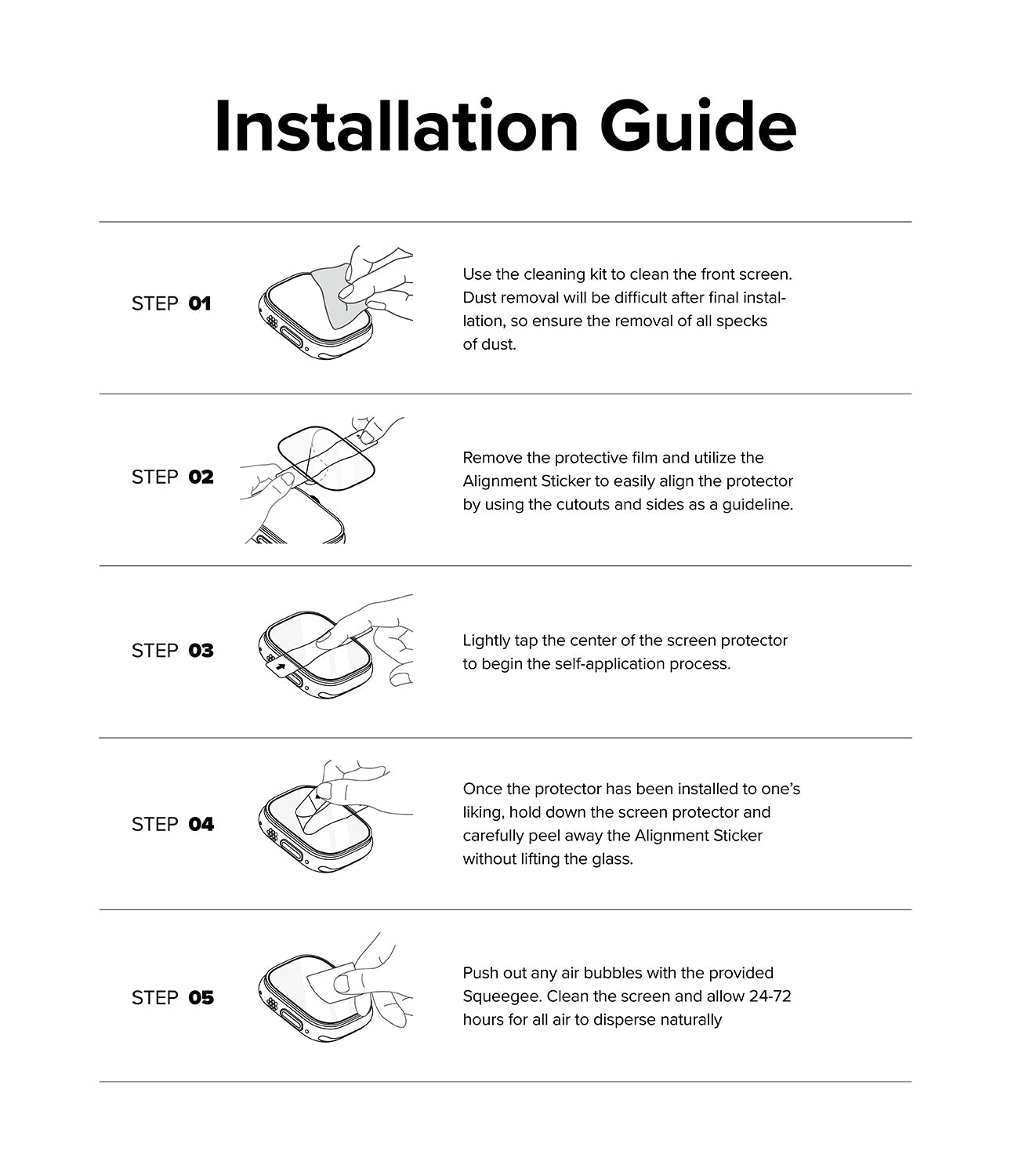 Installation Guide

STEP 01

Use the cleaning kit to clean the front screen. Dust removal will be difficult after final installation, so ensure the removal of all specks of dust.

STEP 02

Remove the protective film and utilize the Alignment Sticker to easily align the protector by using the cutouts and sides as a guideline.

STEP 03

Lightly tap the center of the screen protector to begin the self-application process.

STEP 04

Once the protector has been installed to one's liking, hold down the screen protector and carefully peel away the Alignment Sticker without lifting the glass.

STEP 05

Push out any air bubbles with the provided Squeegee. Clean the screen and allow 24-72 hours for all air to disperse naturally