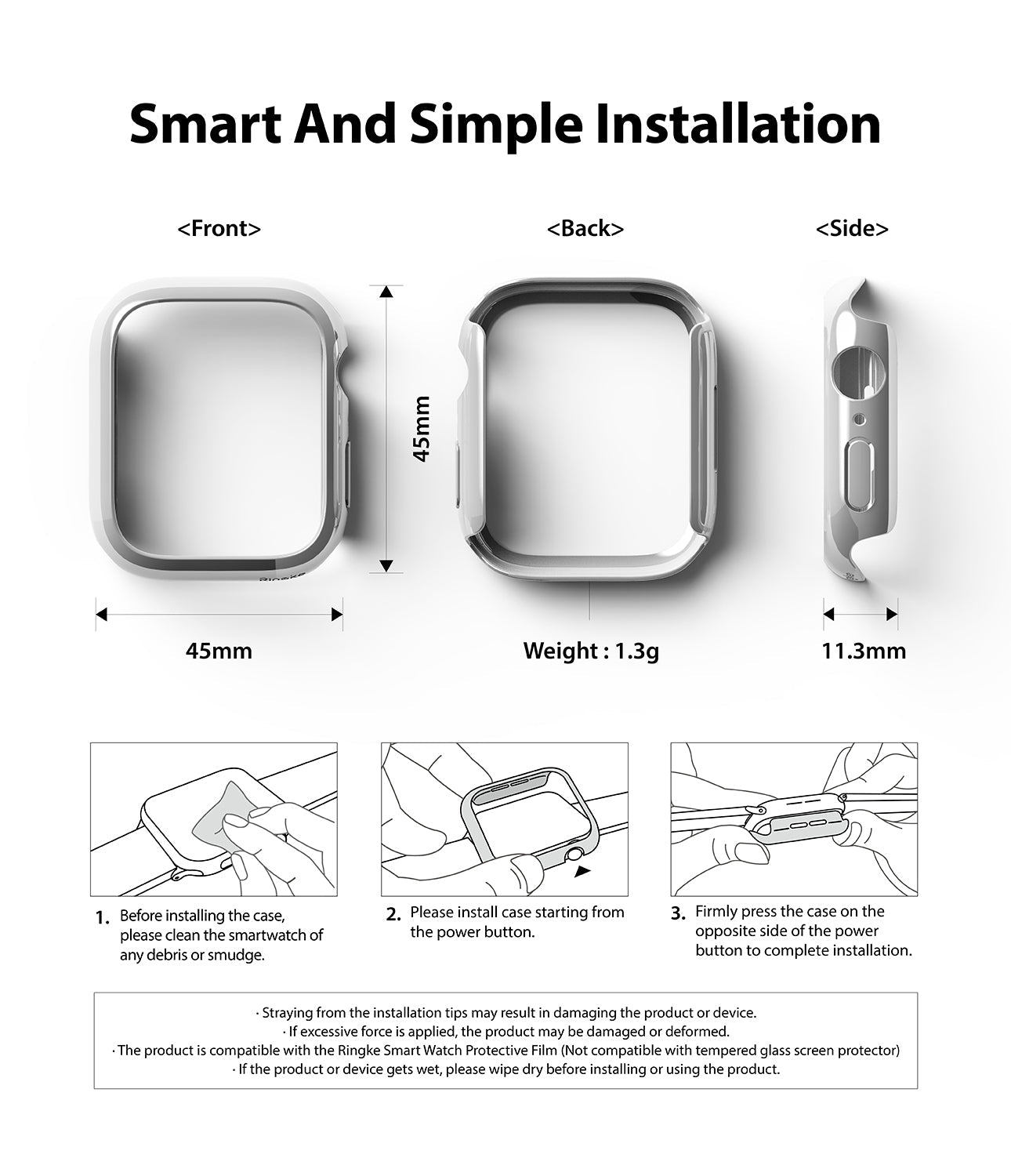 Smart And Simple Installation

<Front>

<Back>

<Side>

45mm

Ringke

45mm

Weight : 1.3g

11.3mm

1. Before installing the case, please clean the smartwatch of any debris or smudge.

2. Please install case starting from the power button.

3. Firmly press the case on the opposite side of the power button to complete installation.

· Straying from the installation tips may result in damaging the product or device.
· If excessive force is applied, the product may be damaged or deformed.
· The product is compatible with the Ringke Smart Watch Protective Film (Not compatible with tempered glass screen protector)
· If the product or device gets wet, please wipe dry before installing or using the product.