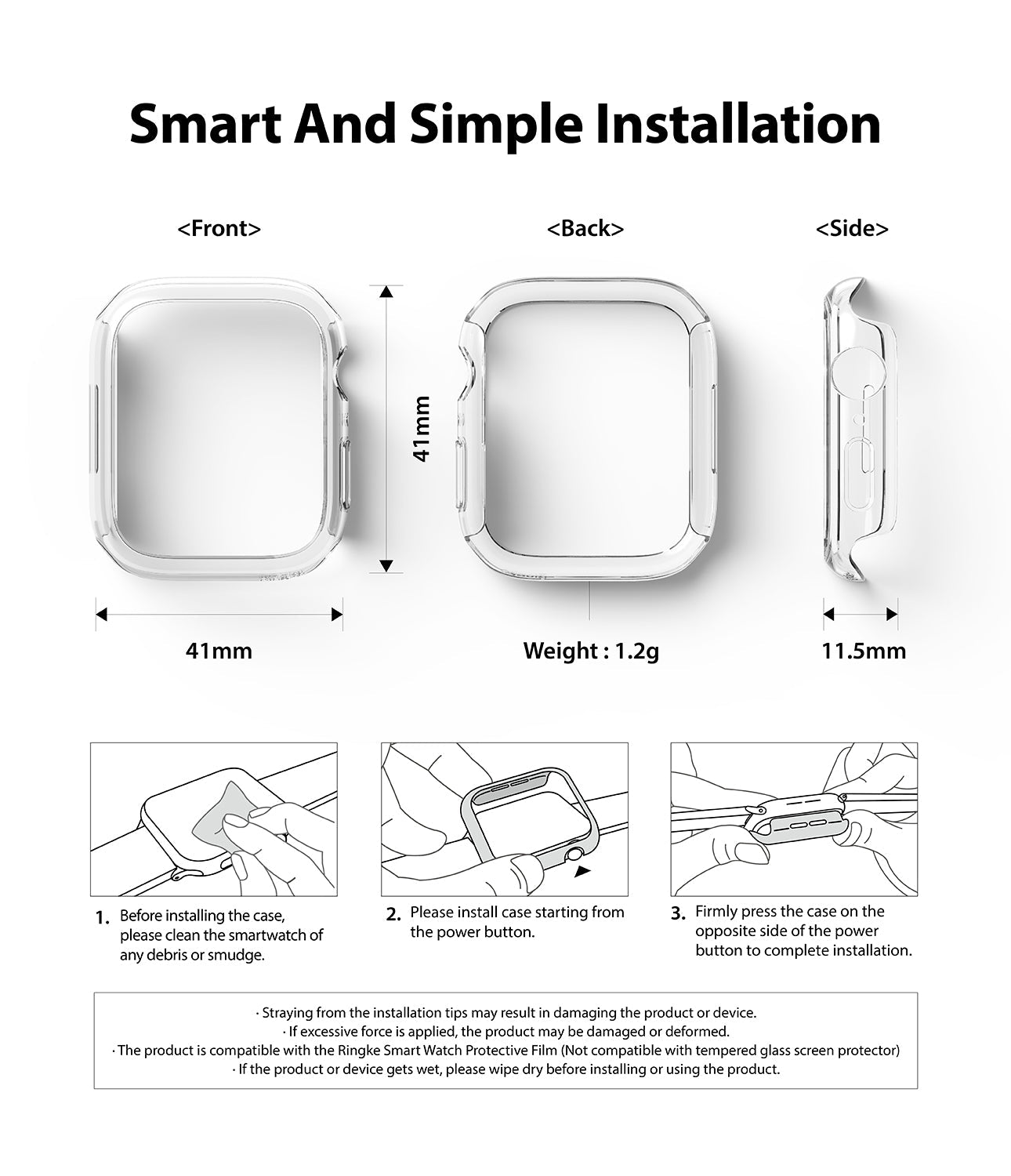 Smart And Simple Installation

<Front>

<Back>

<Side>

41mm

41mm

Weight : 1.2g

11.5mm

1. Before installing the case, please clean the smartwatch of any debris or smudge.

2. Please install case starting from the power button.

3. Firmly press the case on the opposite side of the power button to complete installation.

· Straying from the installation tips may result in damaging the product or device.
· If excessive force is applied, the product may be damaged or deformed.
· The product is compatible with the Ringke Smart Watch Protective Film (Not compatible with tempered glass screen protector)
· If the product or device gets wet, please wipe dry before installing or using the product.