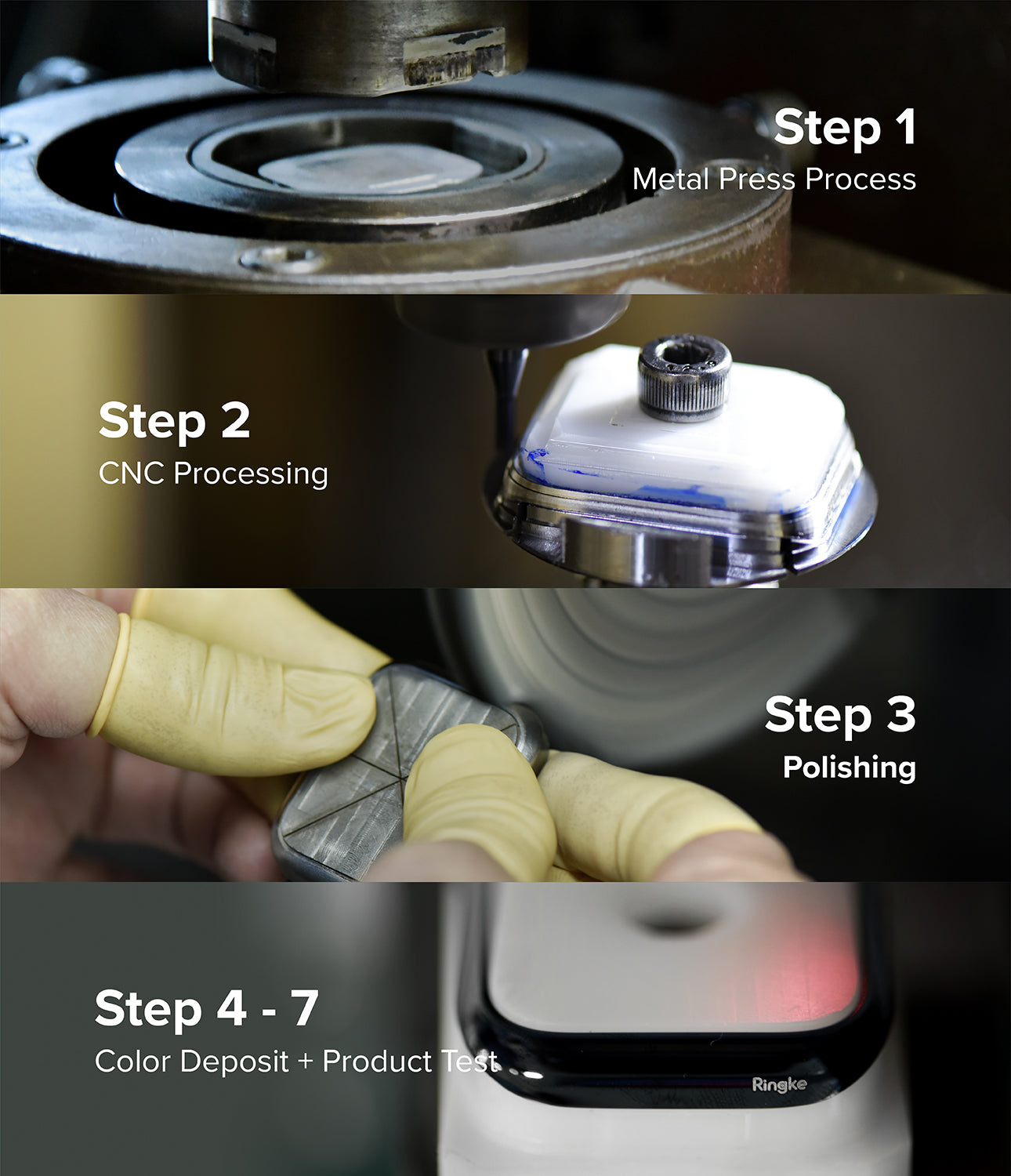 Step 1
Metal Press Process

Step 2
CNC Processing

Step 3
Polishing

Step 4 - 7
Color Deposit + Product Test

Ringke