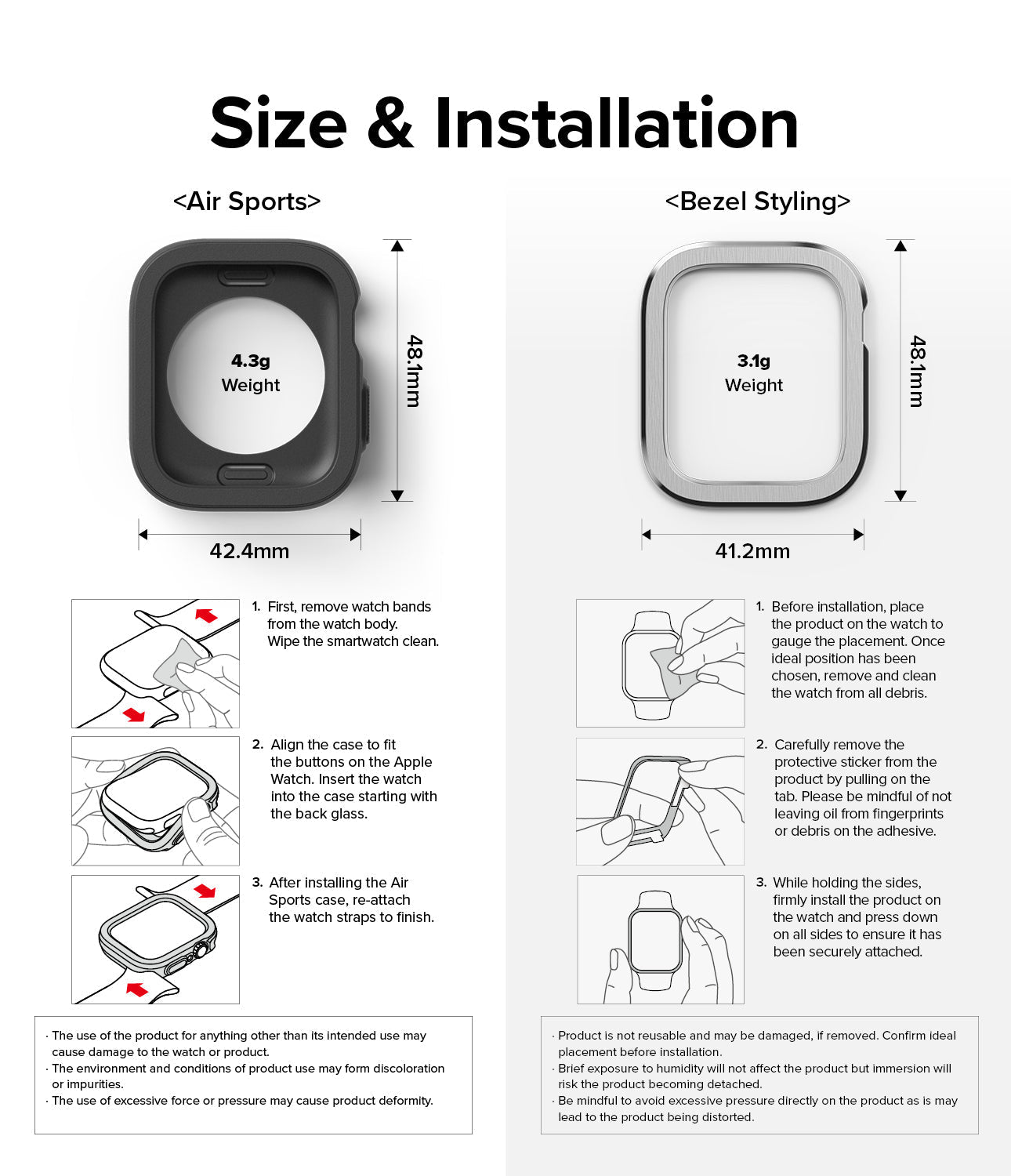 Size & Installation

<Air Sports>

4.3g
Weight

48.1mm

42.4mm

1. First, remove watch bands from the watch body. Wipe the smartwatch clean.

2. Align the case to fit the buttons on the Apple Watch. Insert the watch into the case starting with the back glass.

3. After installing the Air Sports case, re-attach the watch straps to finish.

· The use of the product for anything other than its intended use may cause damage to the watch or product.
· The environment and conditions of product use may form discoloration or impurities.
· The use of excessive force or pressure may cause product deformity.

<Bezel Styling>

3.1g
Weight

48.1mm

41.2mm

1. Before installation, place the product on the watch to gauge the placement. Once ideal position has been chosen, remove and clean the watch from all debris.

2. Carefully remove the protective sticker from the product by pulling on the tab. Please be mindful of not leaving oil from fingerprints or debris on the adhesive.

3. While holding the sides, firmly install the product on the watch and press down on all sides to ensure it has been securely attached.

· Product is not reusable and may be damaged, if removed. Confirm ideal placement before installation.
· Brief exposure to humidity will not affect the product but immersion will risk the product becoming detached.
· Be mindful to avoid excessive pressure directly on the product as is may lead to the product being distorted.