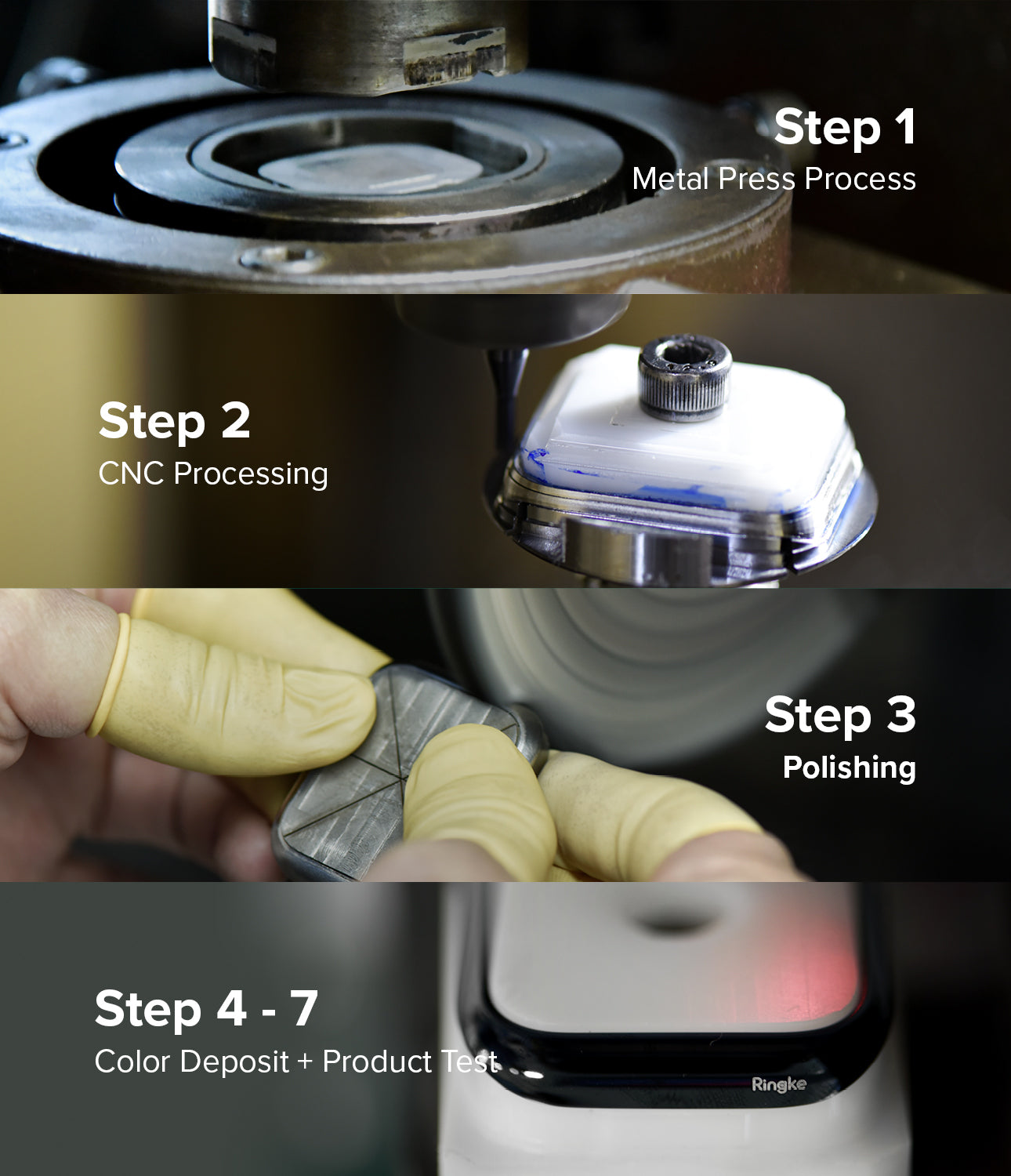 Step 1
Metal Press Process

Step 2
CNC Processing

Step 3
Polishing

Step 4 - 7
Color Deposit + Product Test

Ringke