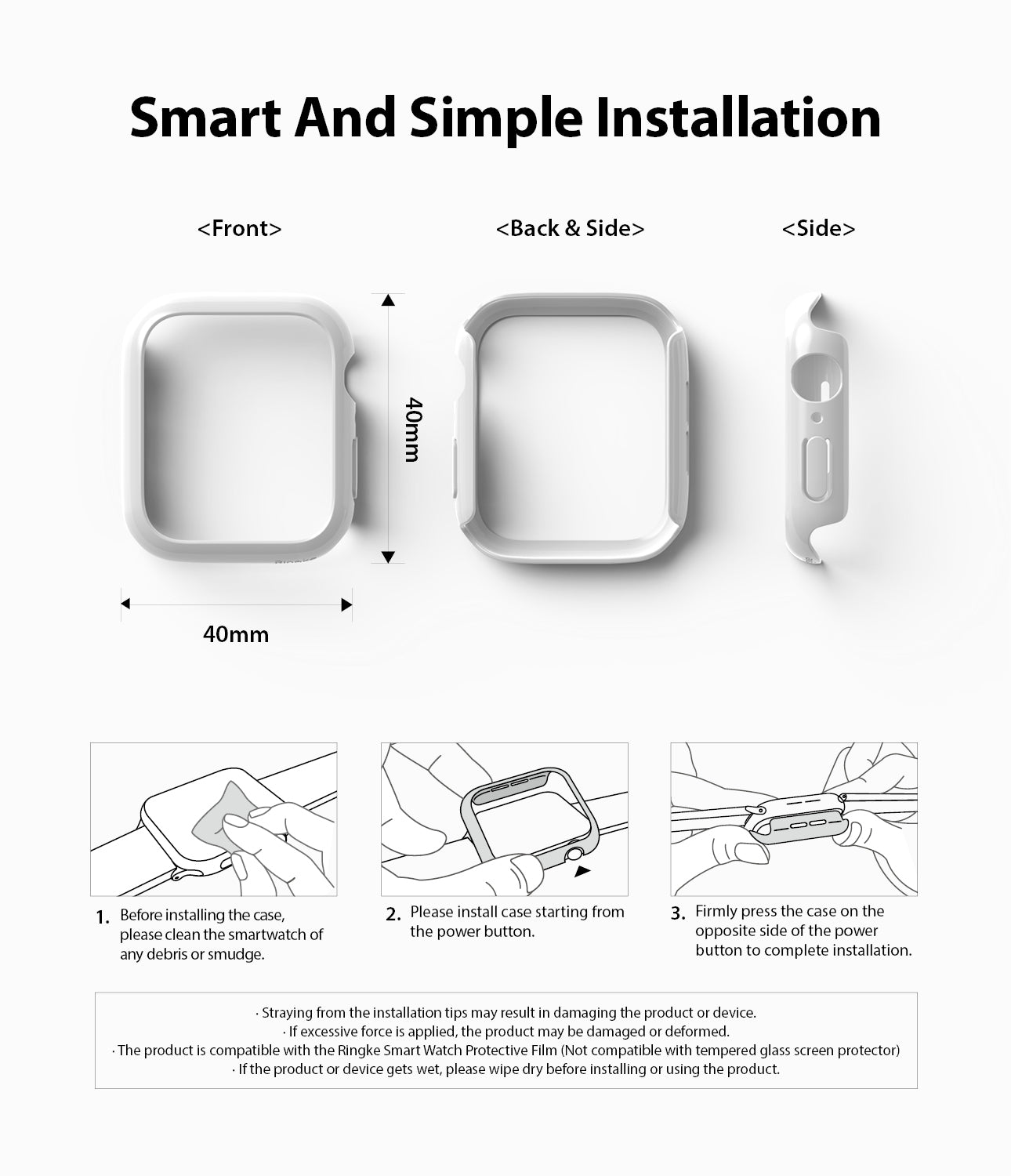 Smart And Simple Installation

<Front>

<Back & Side>

<Side>

40mm

40mm

1. Before installing the case, please clean the smartwatch of any debris or smudge.

2. Please install case starting from the power button.

3. Firmly press the case on the opposite side of the power button to complete installation.

· Straying from the installation tips may result in damaging the product or device.
· If excessive force is applied, the product may be damaged or deformed.
· The product is compatible with the Ringke Smart Watch Protective Film (Not compatible with tempered glass screen protector)
· If the product or device gets wet, please wipe dry before installing or using the product.