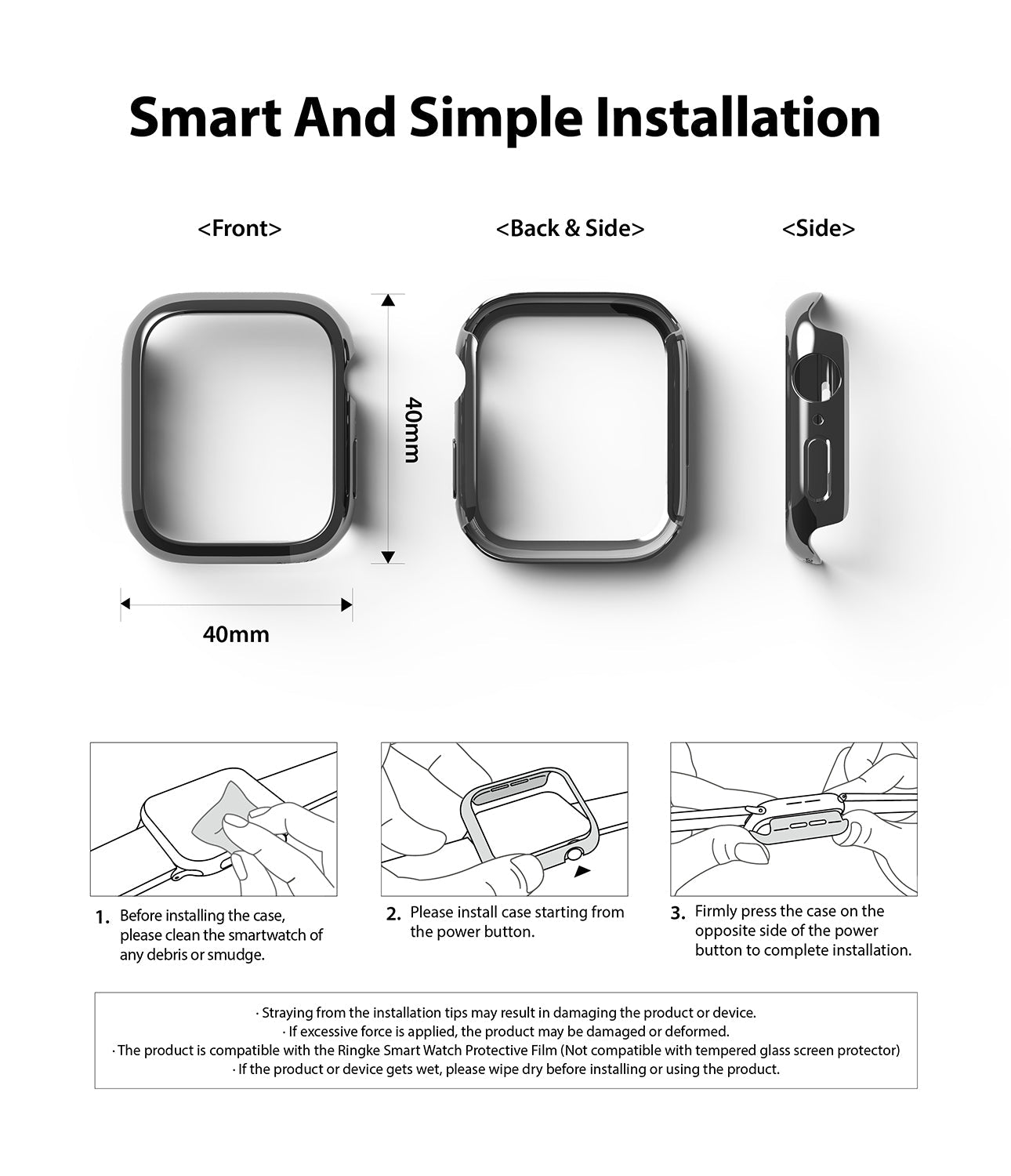 Smart And Simple Installation

<Front>

<Back & Side>

<Side>

40mm

40mm

1. Before installing the case, please clean the smartwatch of any debris or smudge.

2. Please install case starting from the power button.

3. Firmly press the case on the opposite side of the power button to complete installation.

· Straying from the installation tips may result in damaging the product or device.
· If excessive force is applied, the product may be damaged or deformed.
· The product is compatible with the Ringke Smart Watch Protective Film (Not compatible with tempered glass screen protector)
· If the product or device gets wet, please wipe dry before installing or using the product.