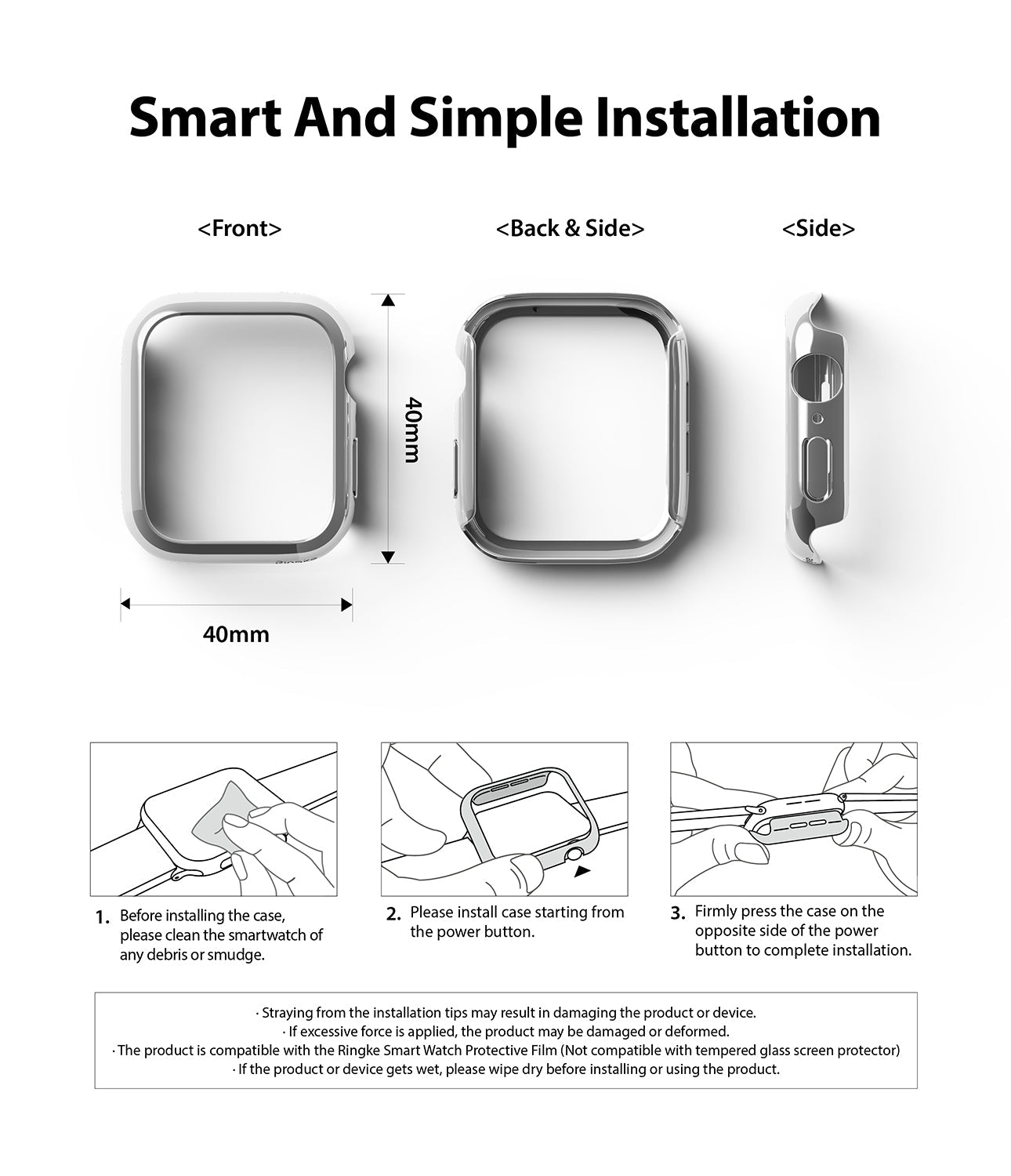 Smart And Simple Installation

<Front>

<Back & Side>

<Side>

40mm

40mm

1. Before installing the case, please clean the smartwatch of any debris or smudge.

2. Please install case starting from the power button.

3. Firmly press the case on the opposite side of the power button to complete installation.

· Straying from the installation tips may result in damaging the product or device.
· If excessive force is applied, the product may be damaged or deformed.
· The product is compatible with the Ringke Smart Watch Protective Film (Not compatible with tempered glass screen protector)
· If the product or device gets wet, please wipe dry before installing or using the product.