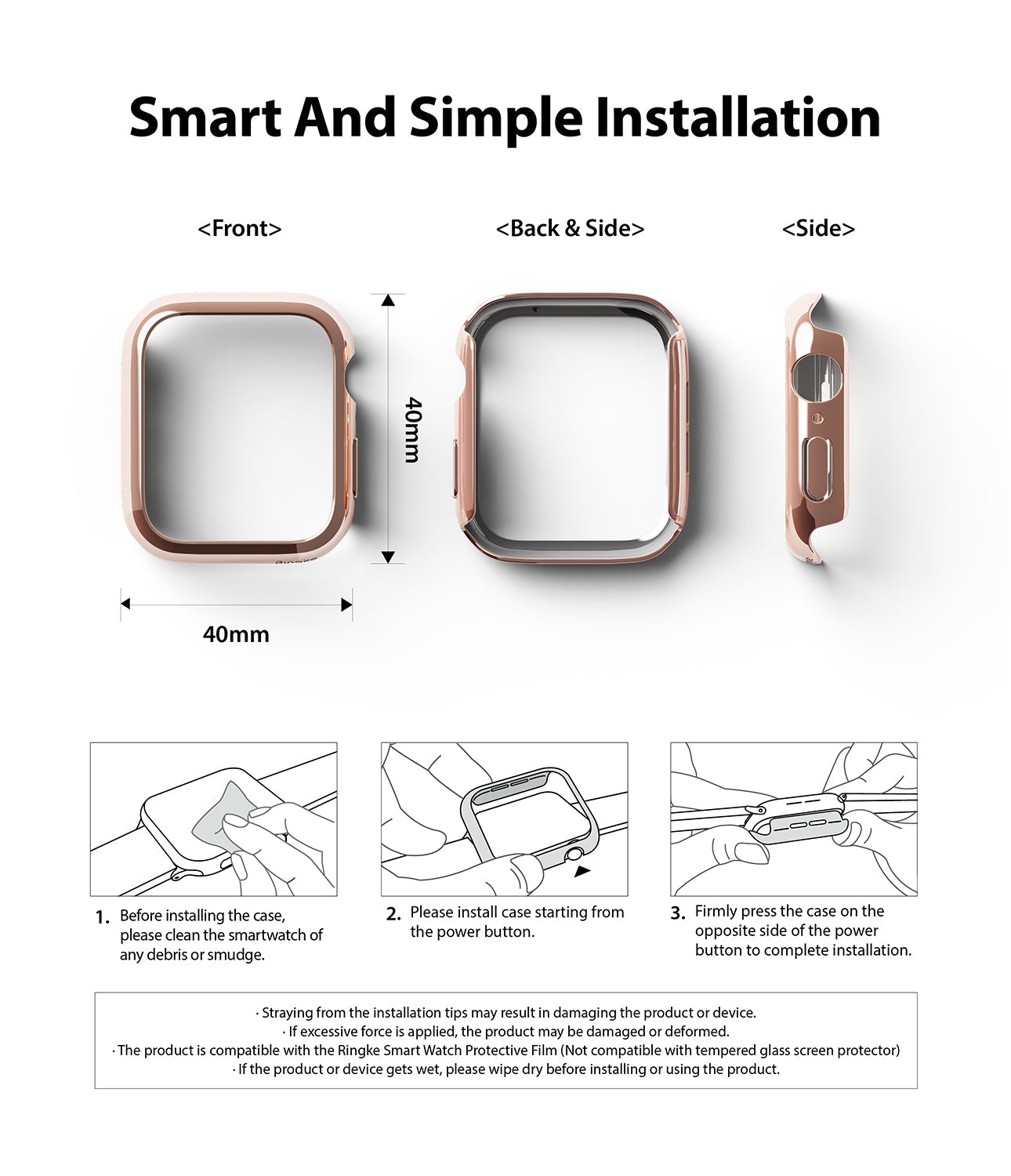 Smart And Simple Installation

<Front>

<Back & Side>

<Side>

40mm

40mm

1. Before installing the case, please clean the smartwatch of any debris or smudge.

2. Please install case starting from the power button.

3. Firmly press the case on the opposite side of the power button to complete installation.

· Straying from the installation tips may result in damaging the product or device.
· If excessive force is applied, the product may be damaged or deformed.
· The product is compatible with the Ringke Smart Watch Protective Film (Not compatible with tempered glass screen protector)
· If the product or device gets wet, please wipe dry before installing or using the product.