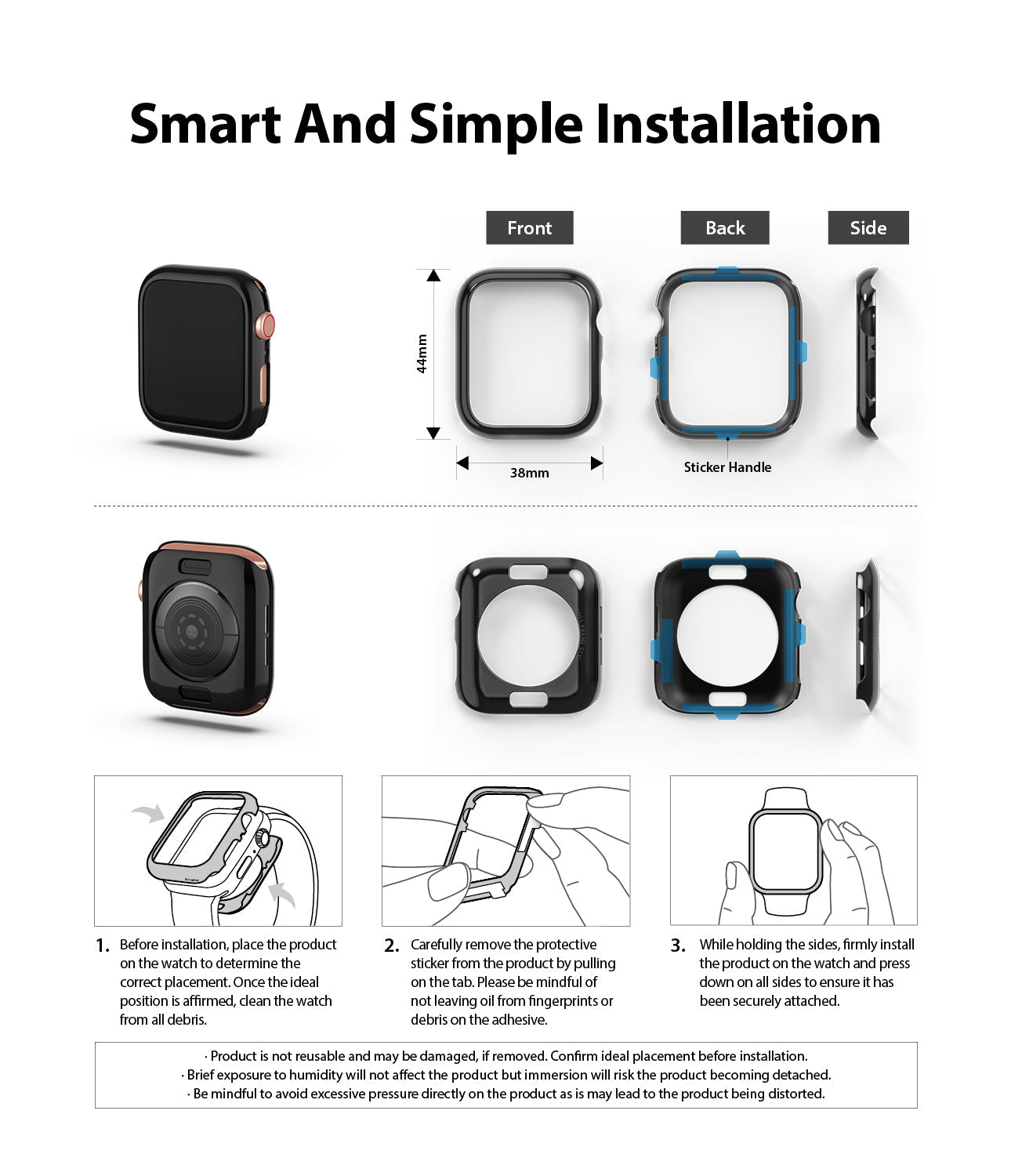 Smart And Simple Installation

Front

Back

Side

44mm

38mm

Sticker Handle

1. Before installation, place the product on the watch to determine the correct placement. Once the ideal position is affirmed, clean the watch from all debris.

2. Carefully remove the protective sticker from the product by pulling on the tab. Please be mindful of not leaving oil from fingerprints or debris on the adhesive.

3. While holding the sides, firmly install the product on the watch and press down on all sides to ensure it has been securely attached.

· Product is not reusable and may be damaged, if removed. Confirm ideal placement before installation.
· Brief exposure to humidity will not affect the product but immersion will risk the product becoming detached.
· Be mindful to avoid excessive pressure directly on the product as is may lead to the product being distorted.