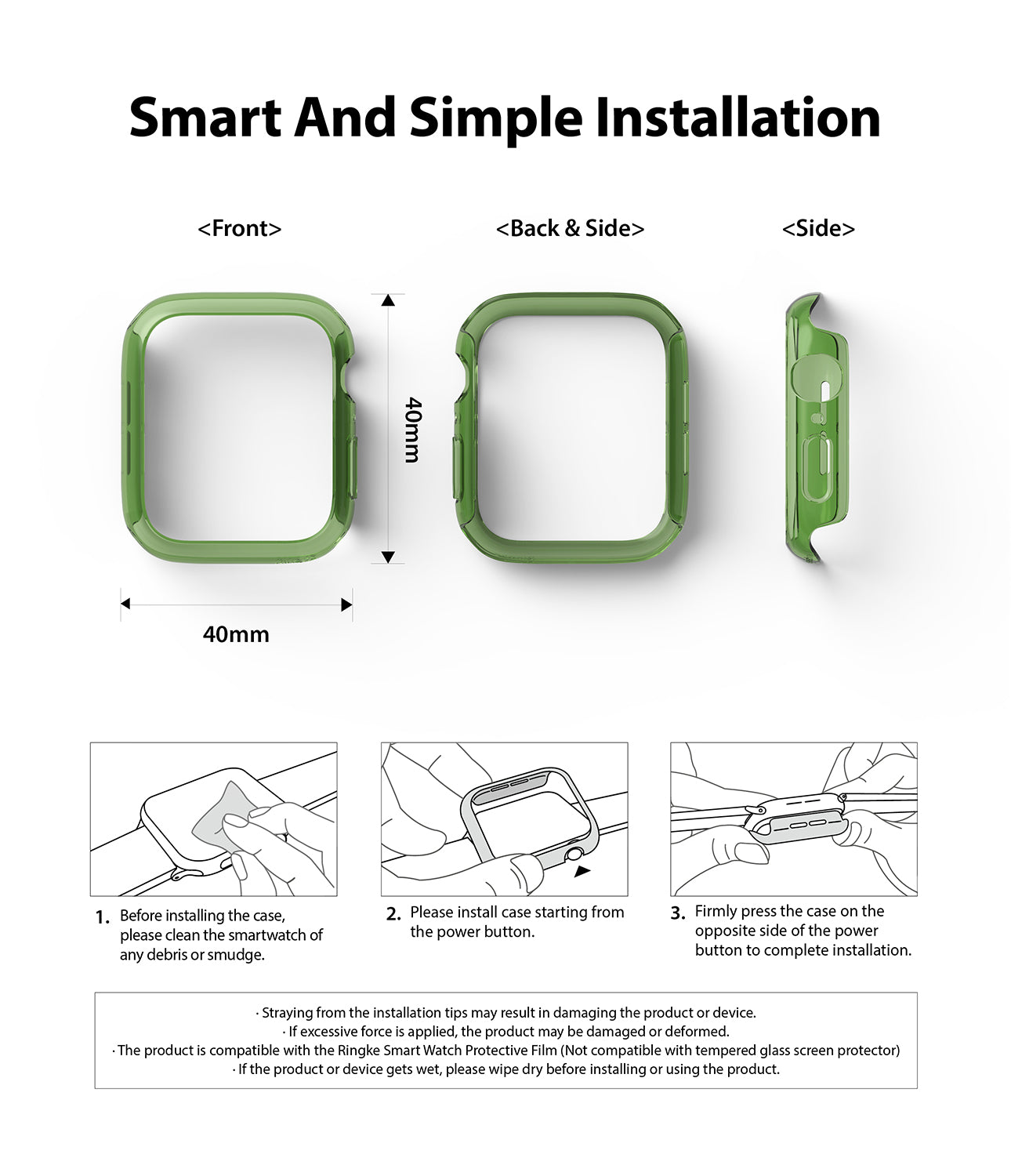 Smart And Simple Installation

<Front>

<Back & Side>

<Side>

40mm

40mm

1. Before installing the case, please clean the smartwatch of any debris or smudge.

2. Please install case starting from the power button.

3. Firmly press the case on the opposite side of the power button to complete installation.

· Straying from the installation tips may result in damaging the product or device.
· If excessive force is applied, the product may be damaged or deformed.
· The product is compatible with the Ringke Smart Watch Protective Film (Not compatible with tempered glass screen protector)
· If the product or device gets wet, please wipe dry before installing or using the product.