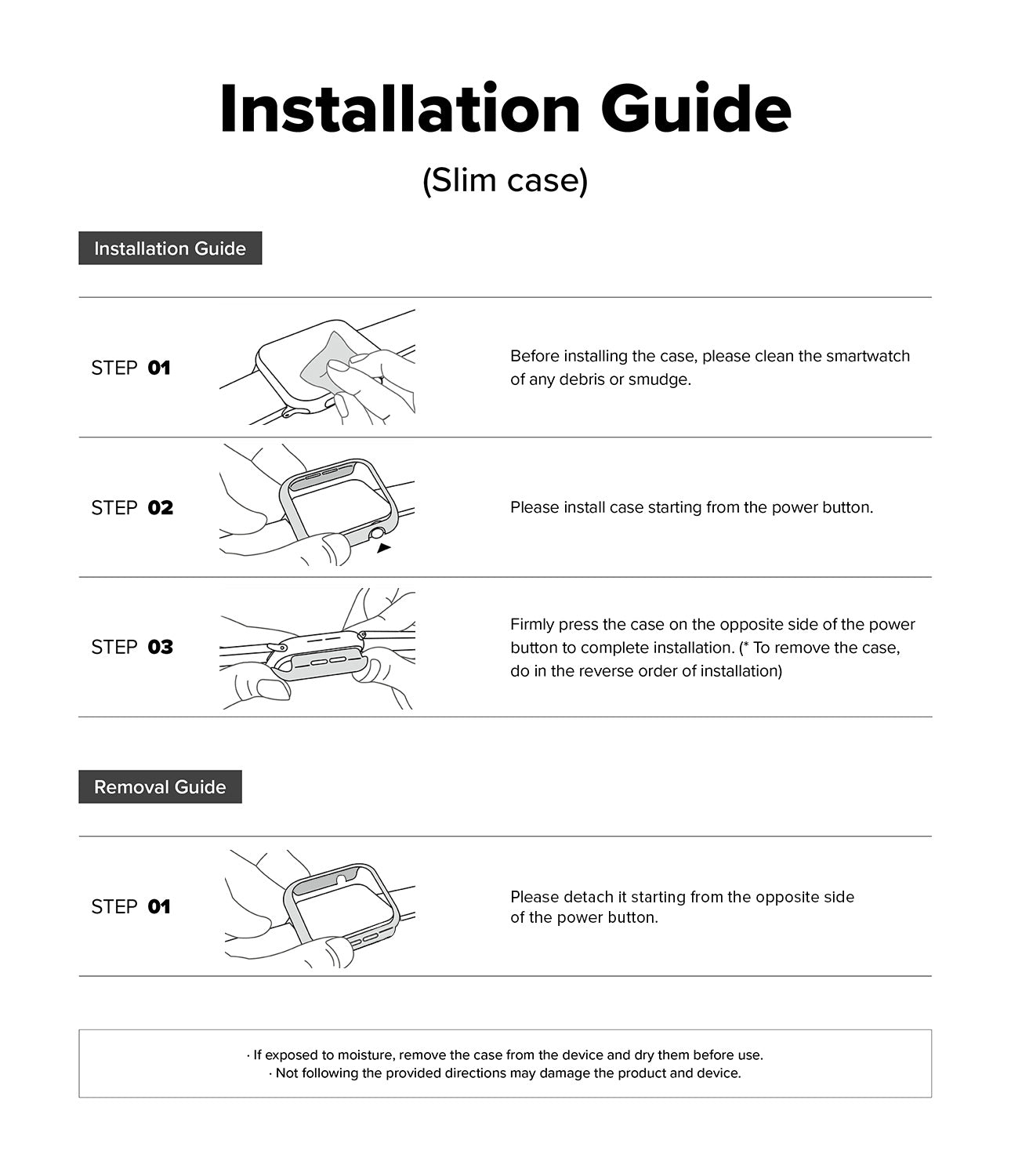 Installation Guide

(Slim case)

Installation Guide

STEP 01

Before installing the case, please clean the smartwatch of any debris or smudge.

STEP 02

Please install case starting from the power button.

STEP 03

Firmly press the case on the opposite side of the power button to complete installation. (* To remove the case, do in the reverse order of installation)

Removal Guide

STEP 01

Please detach it starting from the opposite side of the power button.

· If exposed to moisture, remove the case from the device and dry them before use.
· Not following the provided directions may damage the product and device.